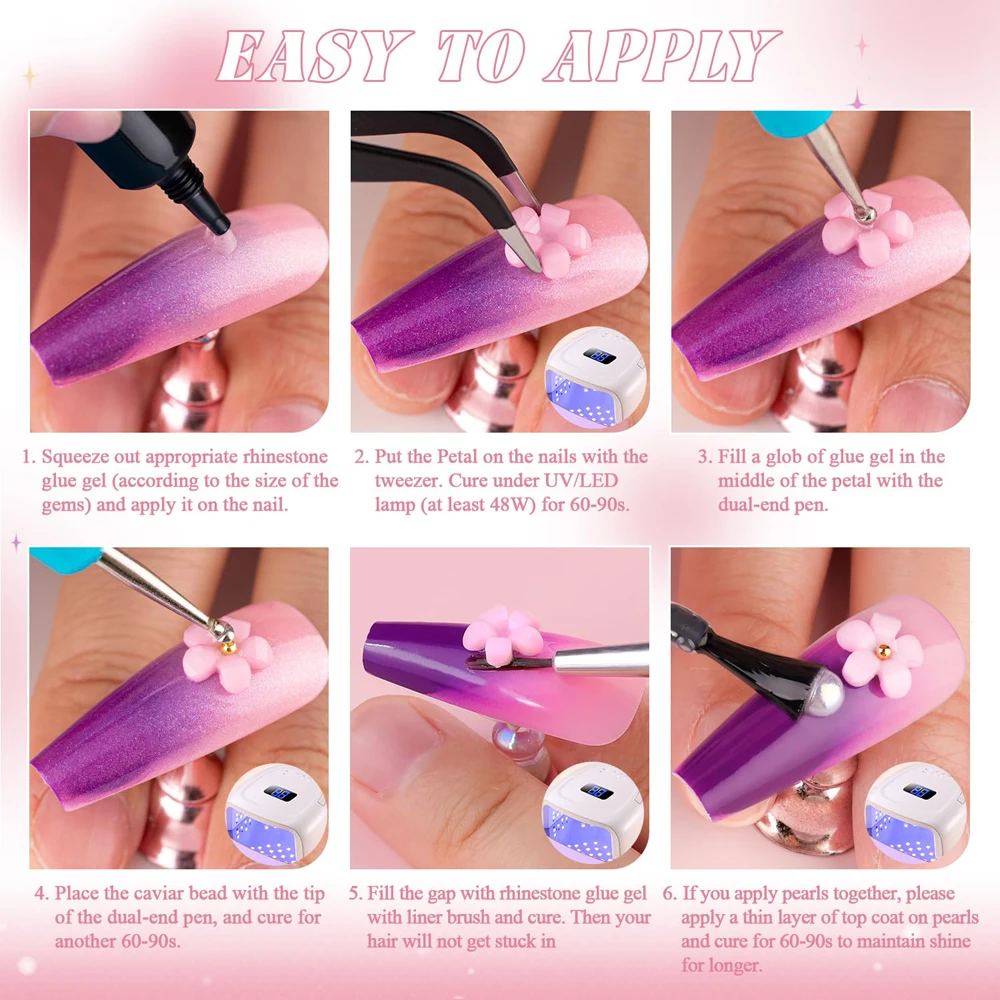 EASY TO APPLY

1. Squeeze out appropriate rhinestone glue gel (according to the size of the gems) and apply it on the nail.

2. Put the Petal on the nails with the tweezer. Cure under UV/LED lamp (at least 48W) for 60-90s.

3. Fill a glob of glue gel in the middle of the petal with the dual-end pen.

4. Place the caviar bead with the tip of the dual-end pen, and cure for another 60-90s.

5. Fill the gap with rhinestone glue gel with liner brush and cure. Then your hair will not get stuck in

6. If you apply pearls together, please apply a thin layer of top coat on pearls and cure for 60-90s to maintain shine for longer.