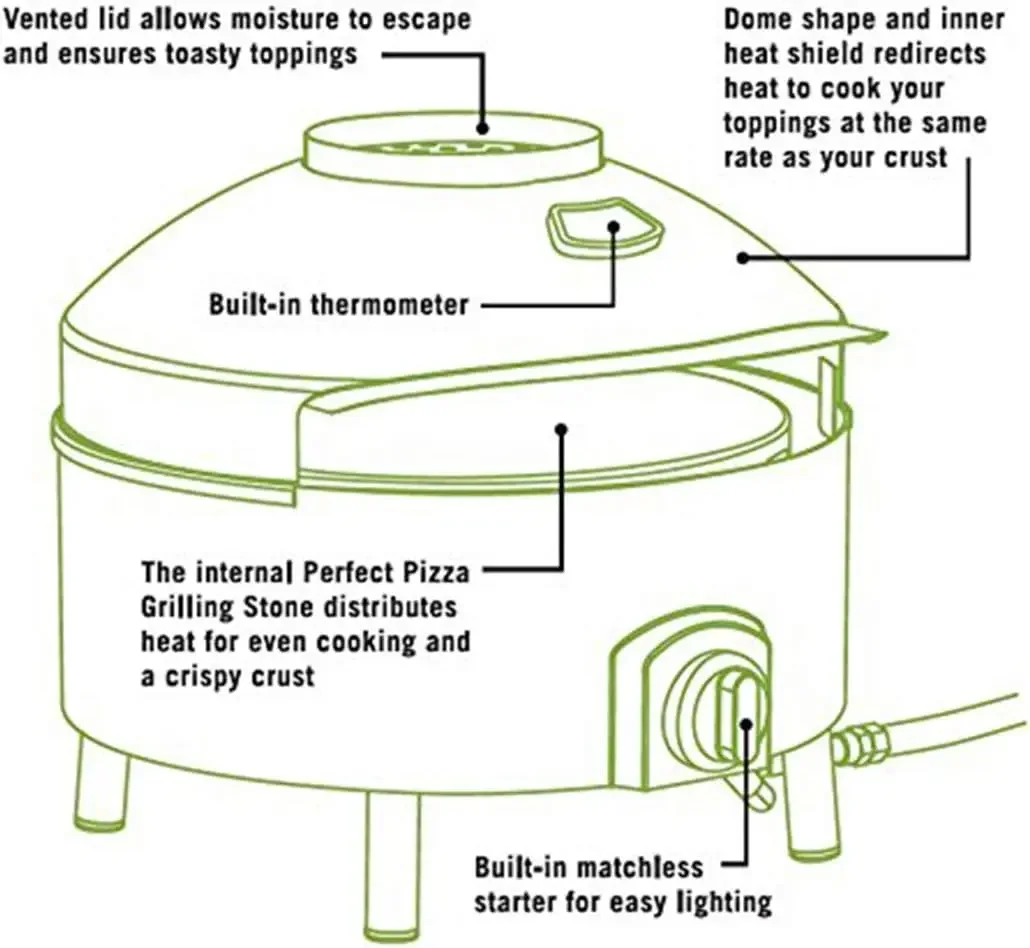 Vented lid allows moisture to escape and ensures toasty toppings

Dome shape and inner heat shield redirects heat to cook your toppings at the same rate as your crust

Built-in thermometer

The internal Perfect Pizza Grilling Stone distributes heat for even cooking and a crispy crust

Built-in matchless starter for easy lighting