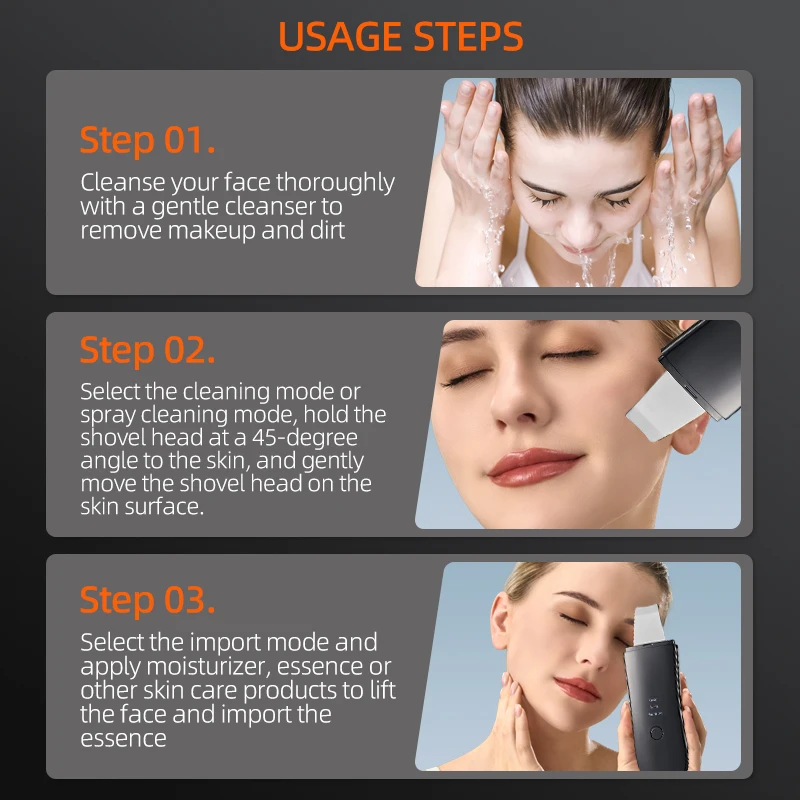 USAGE STEPS

Step 01.
Cleanse your face thoroughly with a gentle cleanser to remove makeup and dirt

Step 02.
Select the cleaning mode or spray cleaning mode, hold the shovel head at a 45-degree angle to the skin, and gently move the shovel head on the skin surface.

Step 03.
Select the import mode and apply moisturizer, essence or other skin care products to lift the face and import the essence