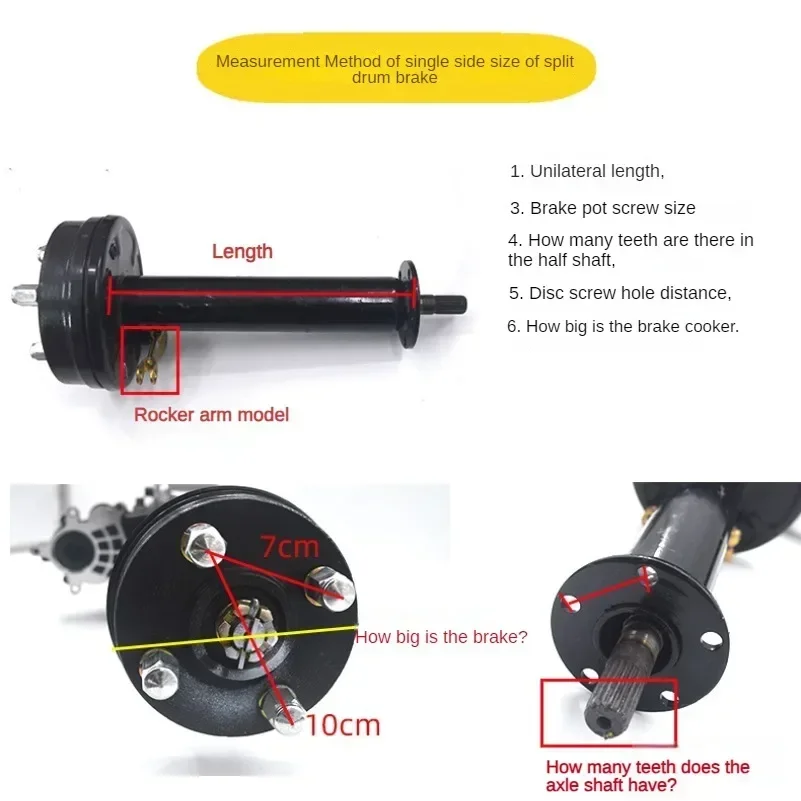 Measurement Method of single side size of split drum brake

Length

Rocker arm model

1. Unilateral length,

3. Brake pot screw size

4. How many teeth are there in the half shaft,

5. Disc screw hole distance,

6. How big is the brake cooker.

7cm

How big is the brake?

10cm

How many teeth does the axle shaft have?