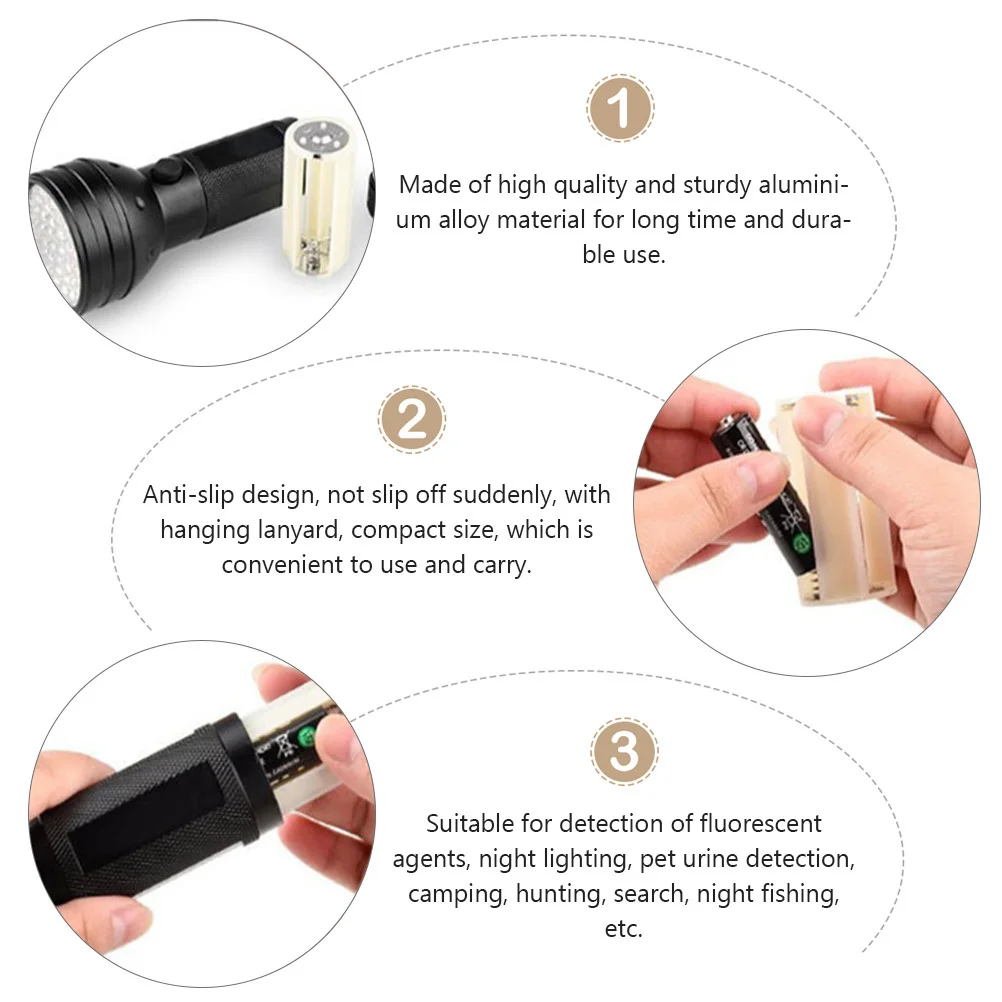 1

Made of high quality and sturdy aluminium alloy material for long time and durable use.

2

Anti-slip design, not slip off suddenly, with hanging lanyard, compact size, which is convenient to use and carry.

3

Suitable for detection of fluorescent agents, night lighting, pet urine detection, camping, hunting, search, night fishing, etc.