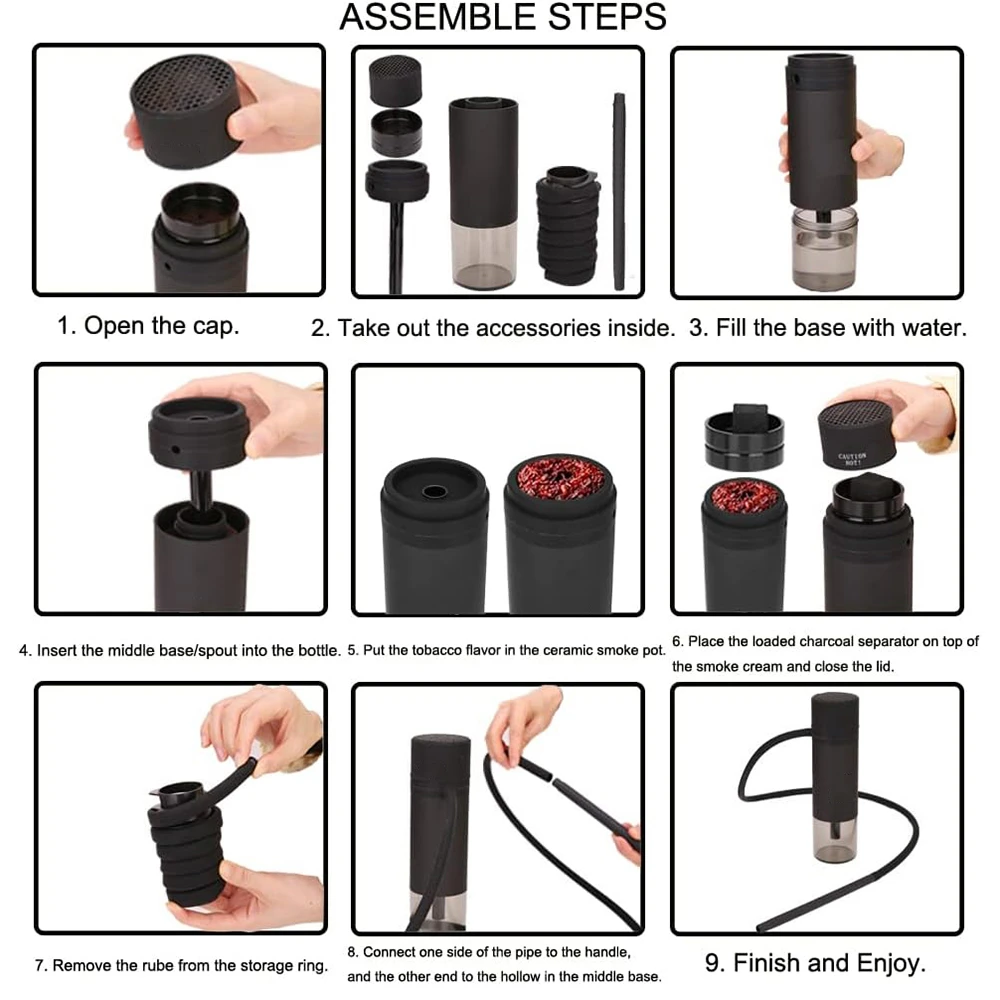 ASSEMBLE STEPS

1. Open the cap.

2. Take out the accessories inside.

3. Fill the base with water.

4. Insert the middle base/spout into the bottle.

5. Put the tobacco flavor in the ceramic smoke pot.

CAUTION HOT!

6. Place the loaded charcoal separator on top of the smoke cream and close the lid.

7. Remove the rube from the storage ring.

8. Connect one side of the pipe to the handle, and the other end to the hollow in the middle base.

9. Finish and Enjoy.