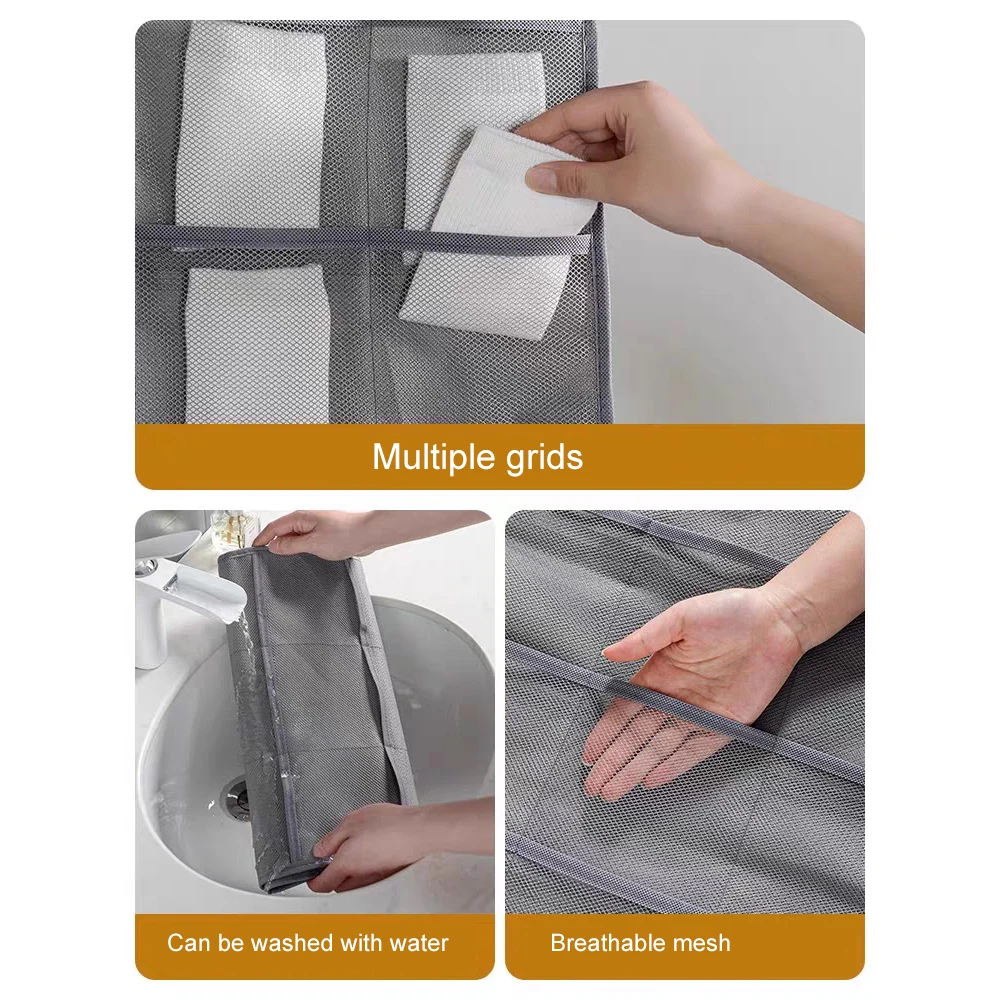 Multiple grids

Can be washed with water

Breathable mesh