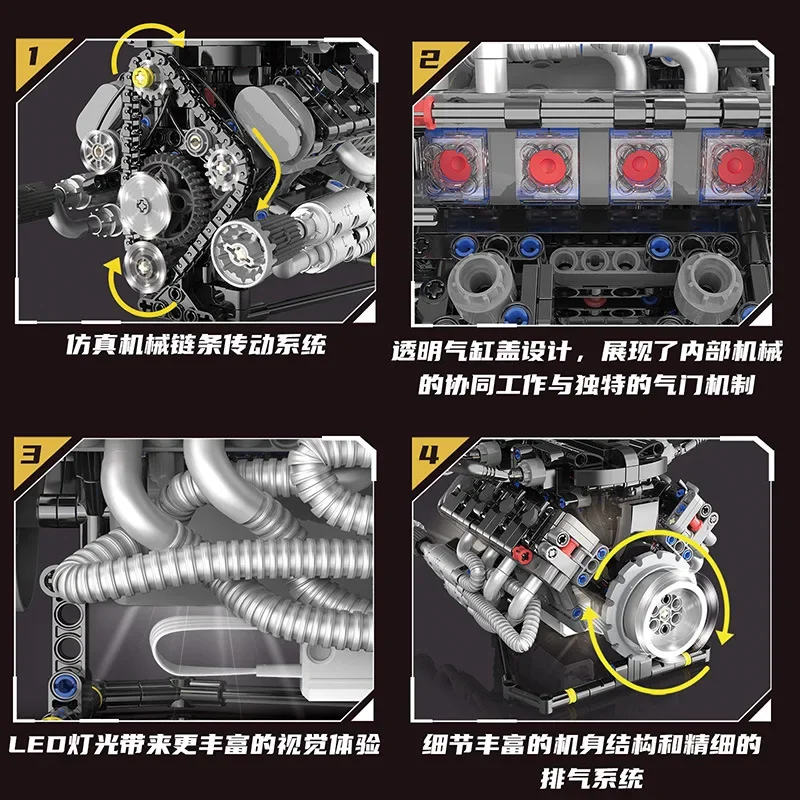 1

仿真机械链条传动系统

2

透明气缸盖设计，展现了内部机械的协同工作与独特的气门机制

3

LED灯光带来更丰富的视觉体验

4

细节丰富的机身结构和精细的排气系统