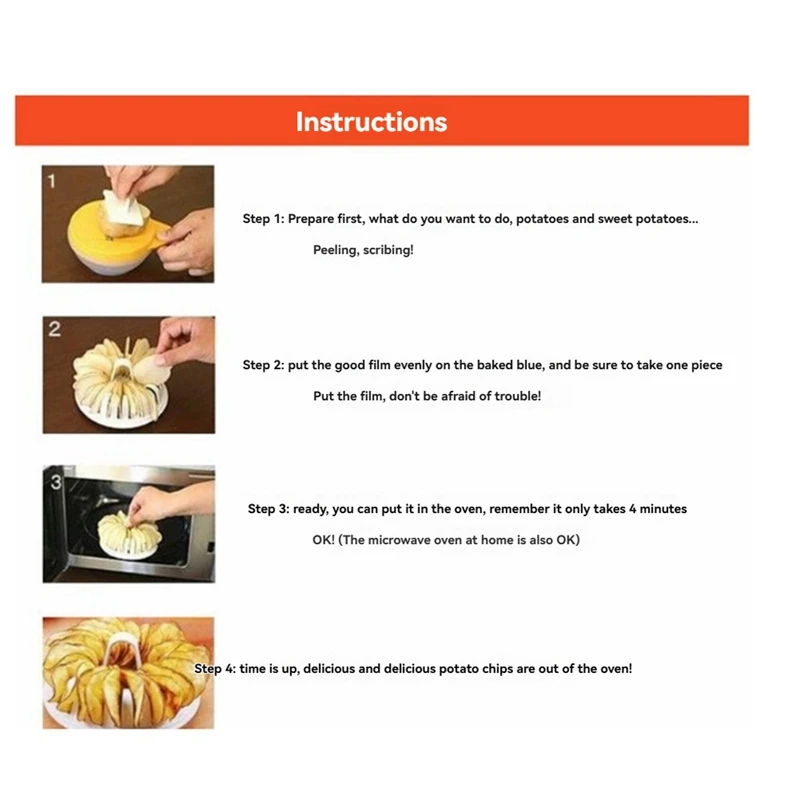 Instructions

1

Step 1: Prepare first, what do you want to do, potatoes and sweet potatoes...

Peeling, scribing!

2

Step 2: put the good film evenly on the baked blue, and be sure to take one piece

Put the film, don't be afraid of trouble!

3

Step 3: ready, you can put it in the oven, remember it only takes 4 minutes

OK! (The microwave oven at home is also OK)

Step 4: time is up, delicious and delicious potato chips are out of the oven!