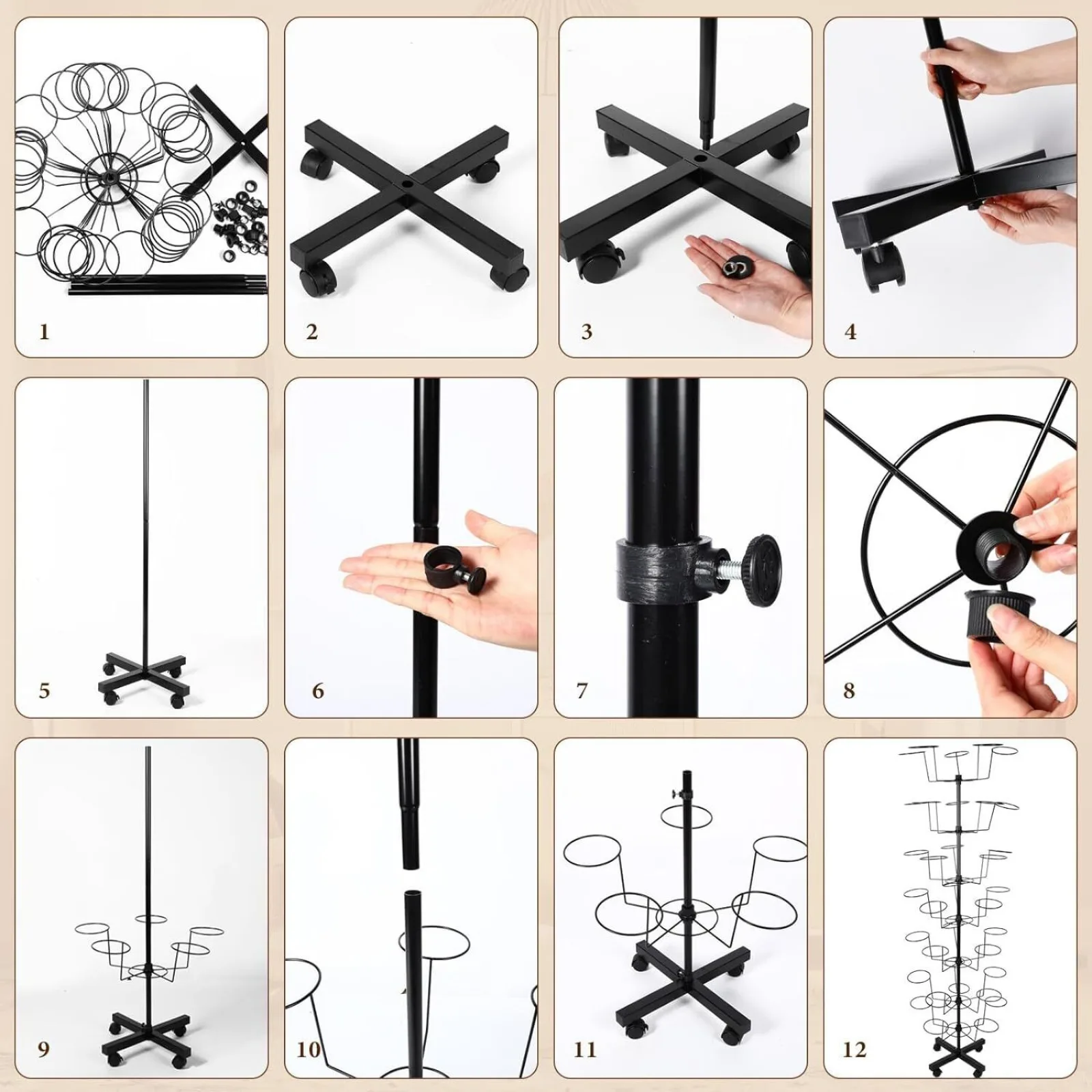 1
2
3
4
5
6
7
8
9
10
11
12