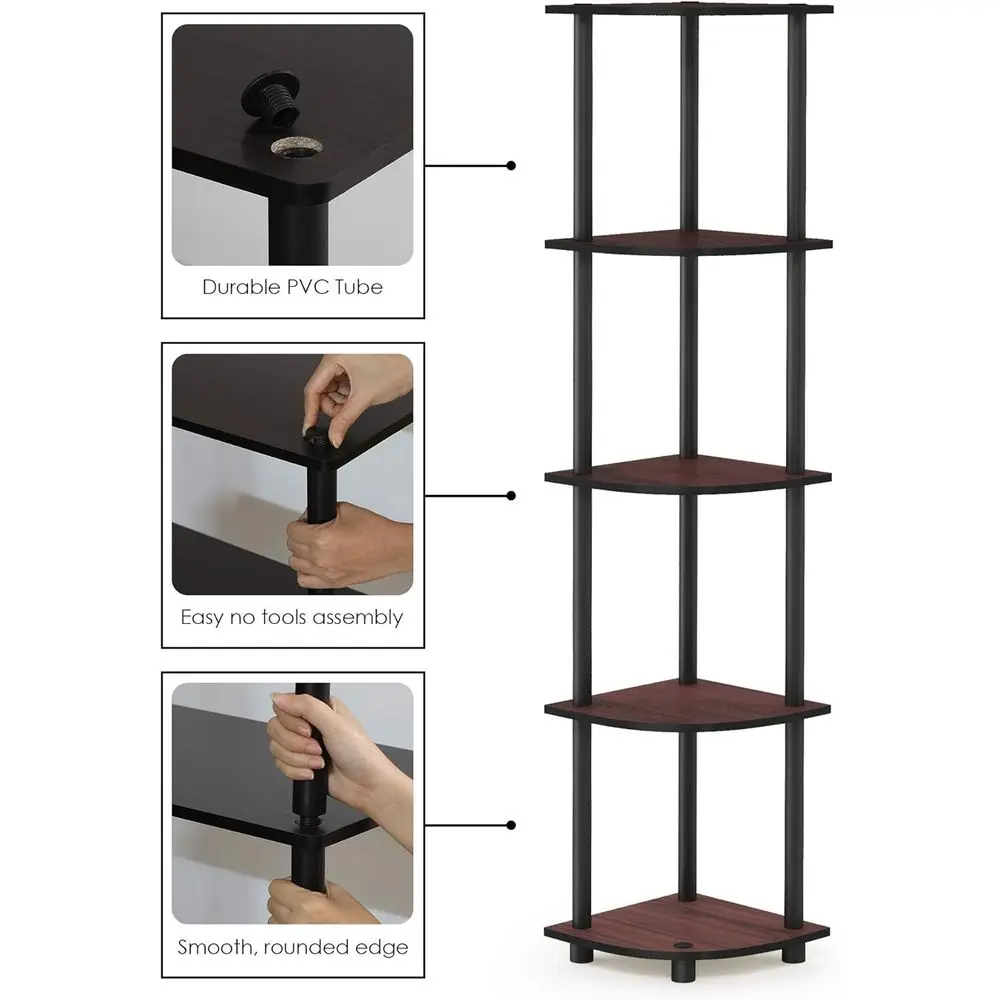 Durable PVC Tube

Easy no tools assembly

Smooth, rounded edge