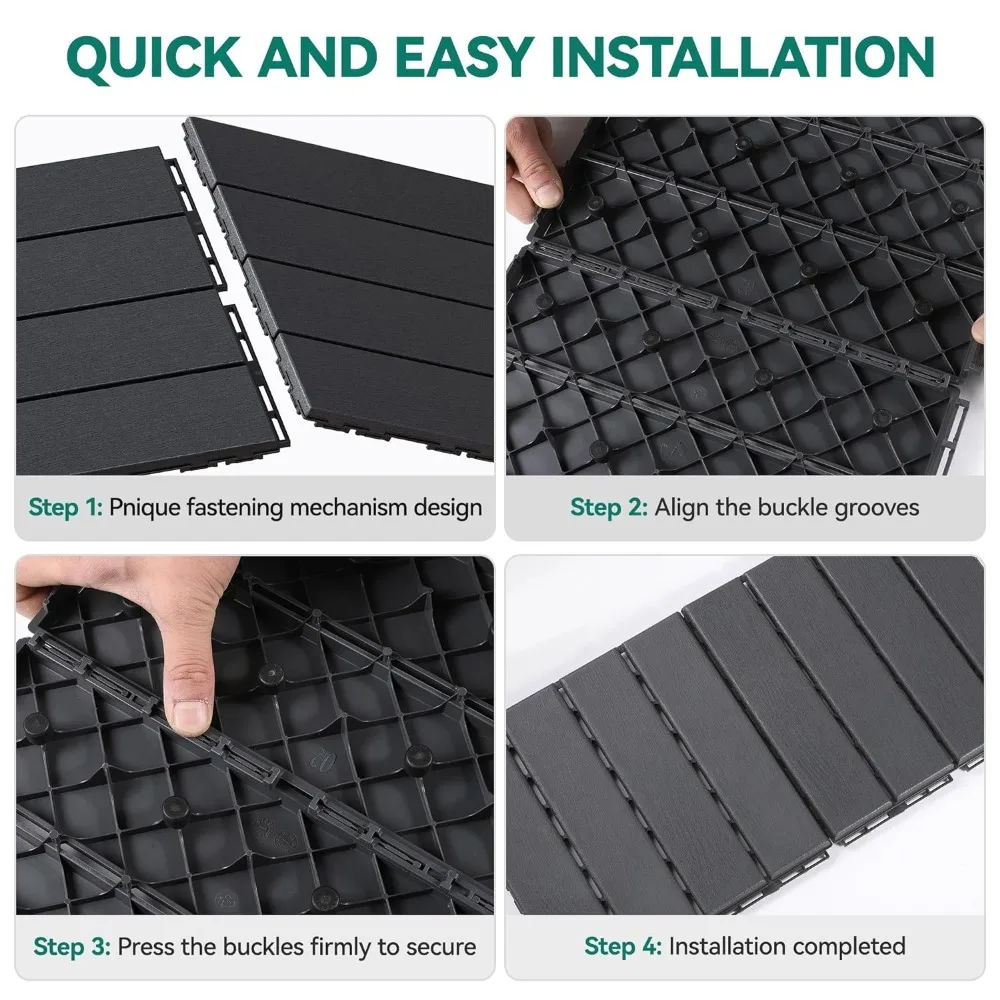 QUICK AND EASY INSTALLATION

Step 1: Pnique fastening mechanism design

Step 2: Align the buckle grooves

Step 3: Press the buckles firmly to secure

Step 4: Installation completed