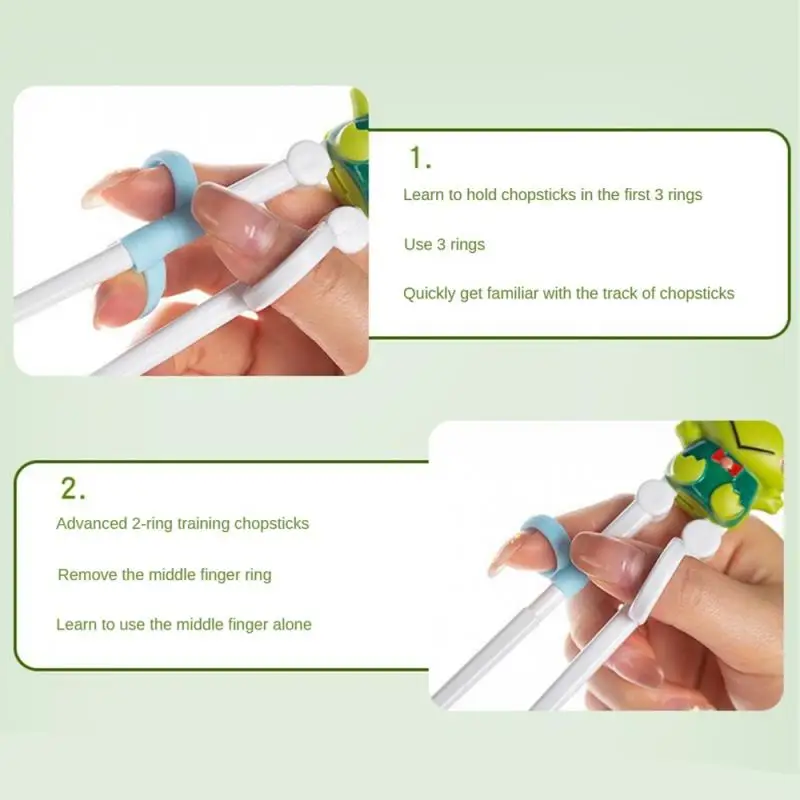 1.

Learn to hold chopsticks in the first 3 rings

Use 3 rings

Quickly get familiar with the track of chopsticks

2.

Advanced 2-ring training chopsticks

Remove the middle finger ring

Learn to use the middle finger alone