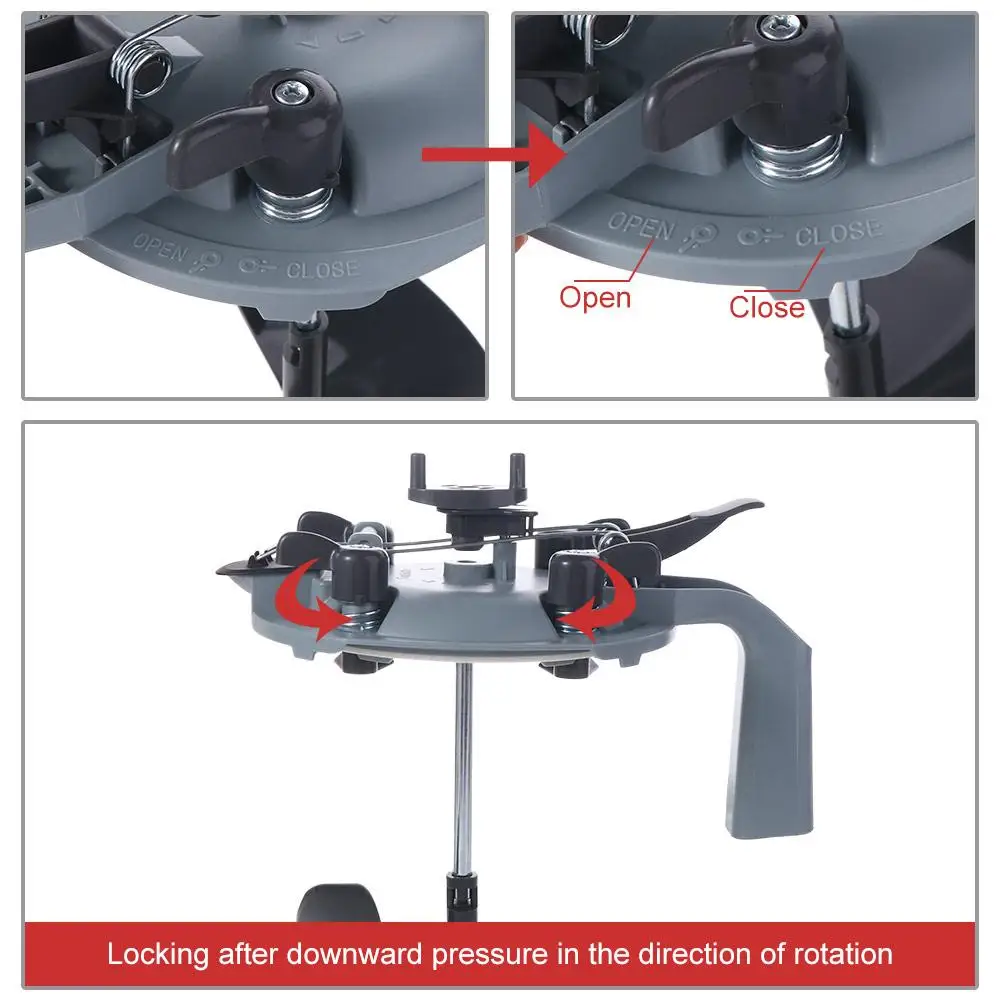 OPEN CLOSE

OPEN CLOSE

Open

Close

Locking after downward pressure in the direction of rotation