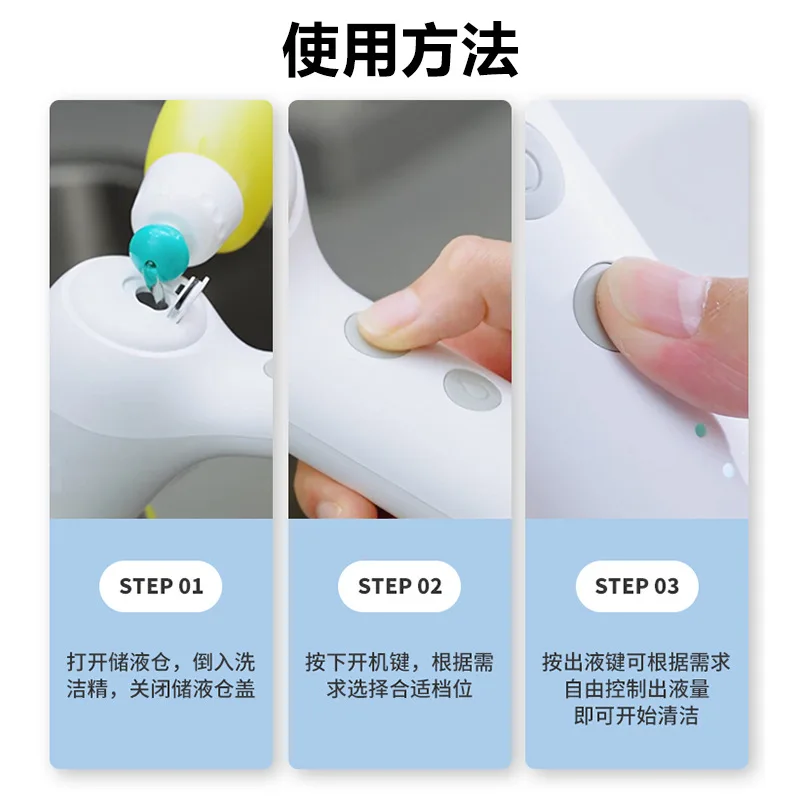 使用方法

STEP 01

打开储液仓，倒入洗洁精，关闭储液仓盖

STEP 02

按下开机键，根据需求选择合适档位

STEP 03

按出液键可根据需求自由控制出液量即可开始清洁