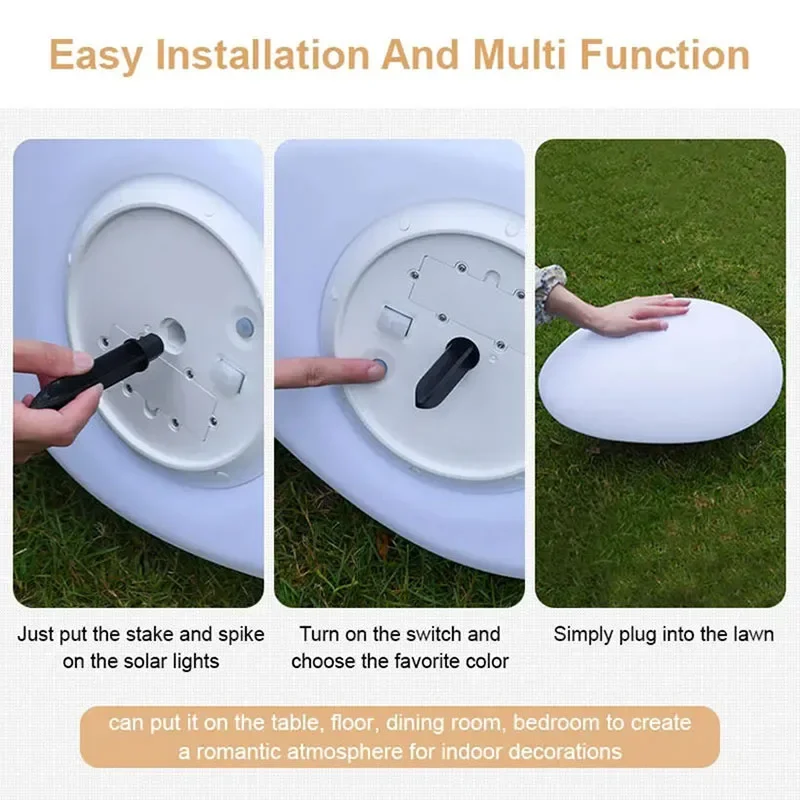 Easy Installation And Multi Function

Just put the stake and spike on the solar lights

Turn on the switch and choose the favorite color

Simply plug into the lawn

can put it on the table, floor, dining room, bedroom to create a romantic atmosphere for indoor decorations