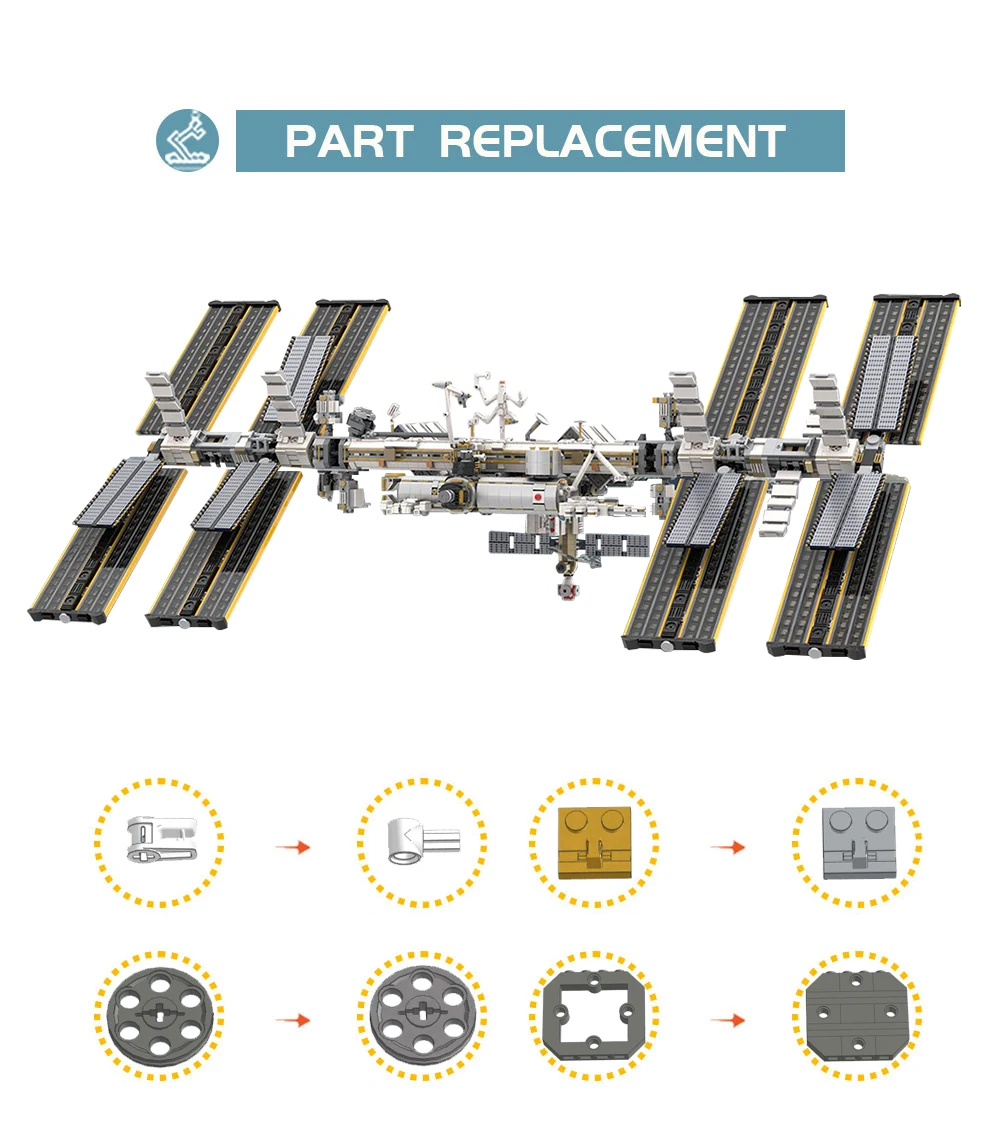 PART REPLACEMENT