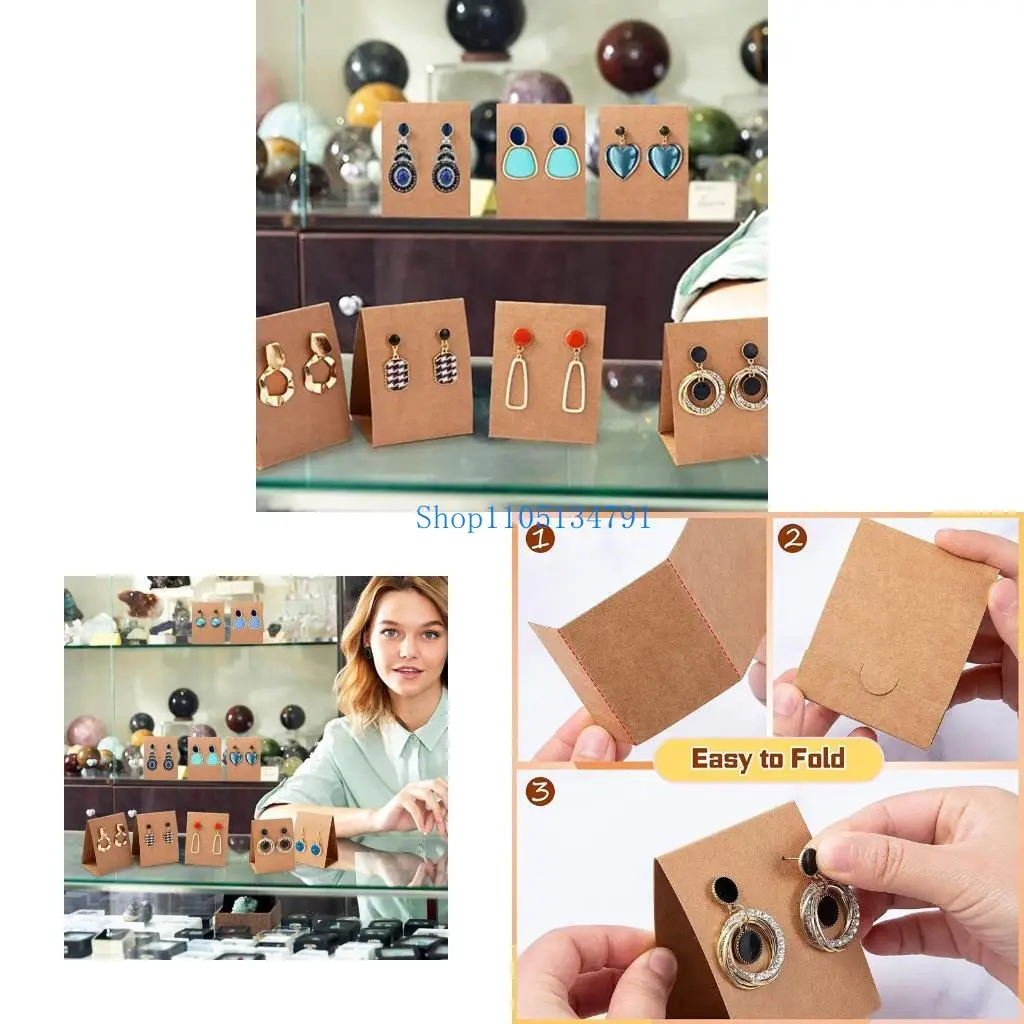 Shop1105134791

1

2

Easy to Fold

3