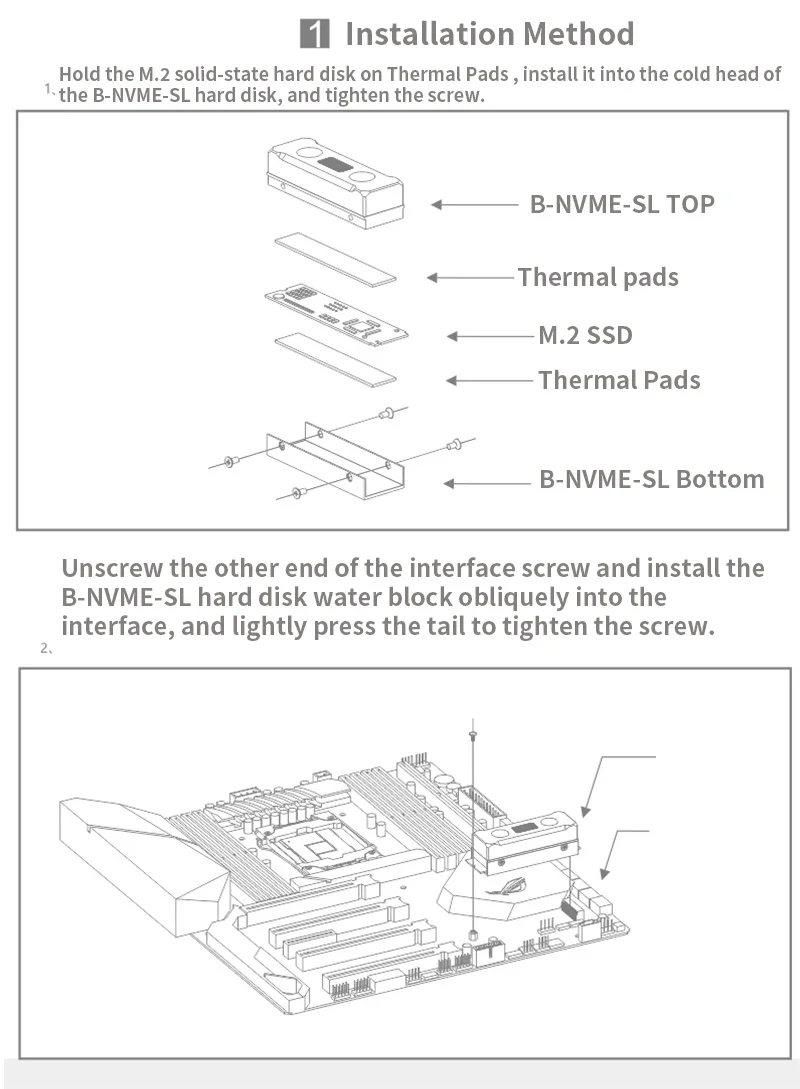 1 Installation Method

1、Hold the M.2 solid-state hard disk on Thermal Pads , install it into the cold head of the B-NVME-SL hard disk, and tighten the screw.

B-NVME-SL TOP
Thermal pads
M.2 SSD
Thermal Pads
B-NVME-SL Bottom

Unscrew the other end of the interface screw and install the B-NVME-SL hard disk water block obliquely into the interface, and lightly press the tail to tighten the screw.

2、