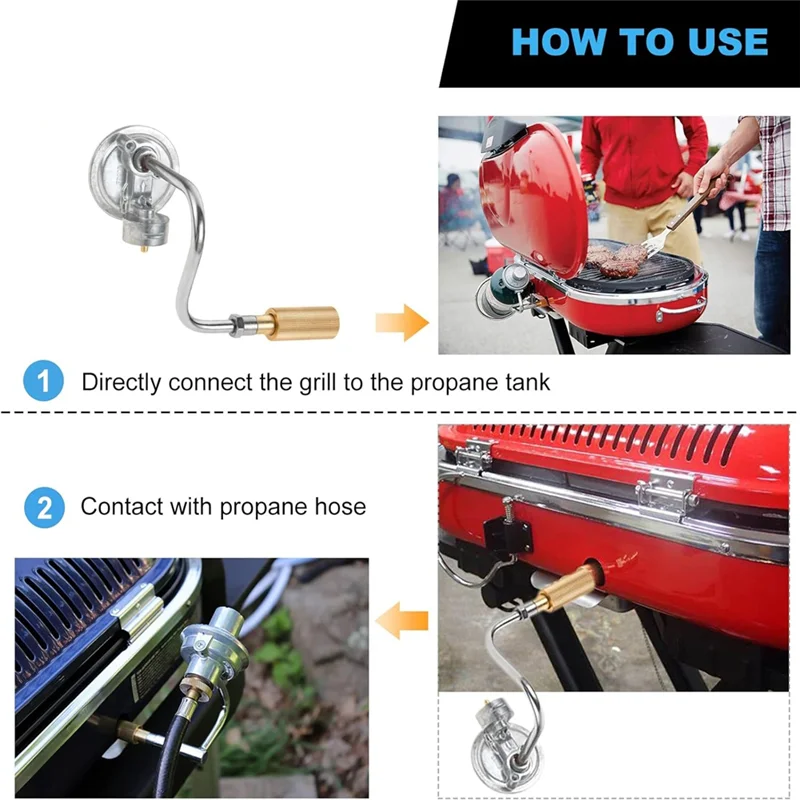 HOW TO USE

1 Directly connect the grill to the propane tank

2 Contact with propane hose