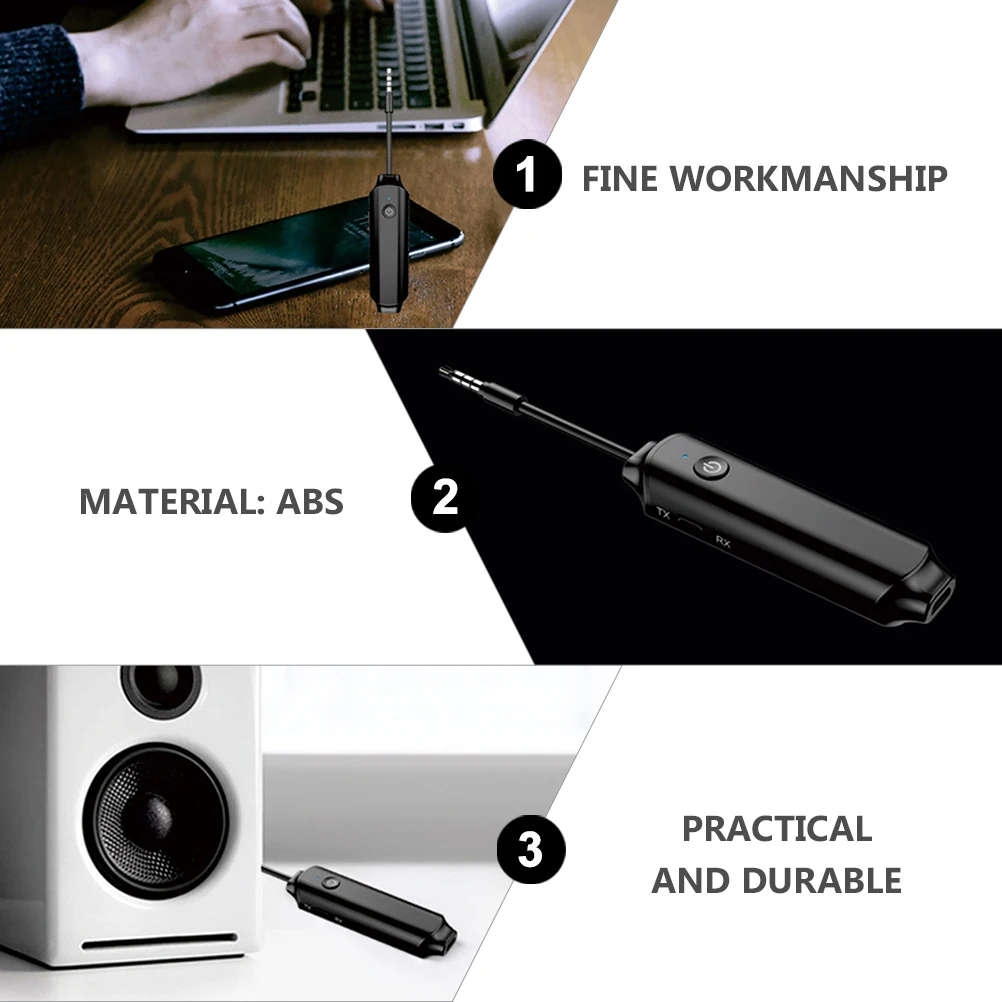 1 FINE WORKMANSHIP

MATERIAL: ABS

2

TX

RX

3

PRACTICAL AND DURABLE