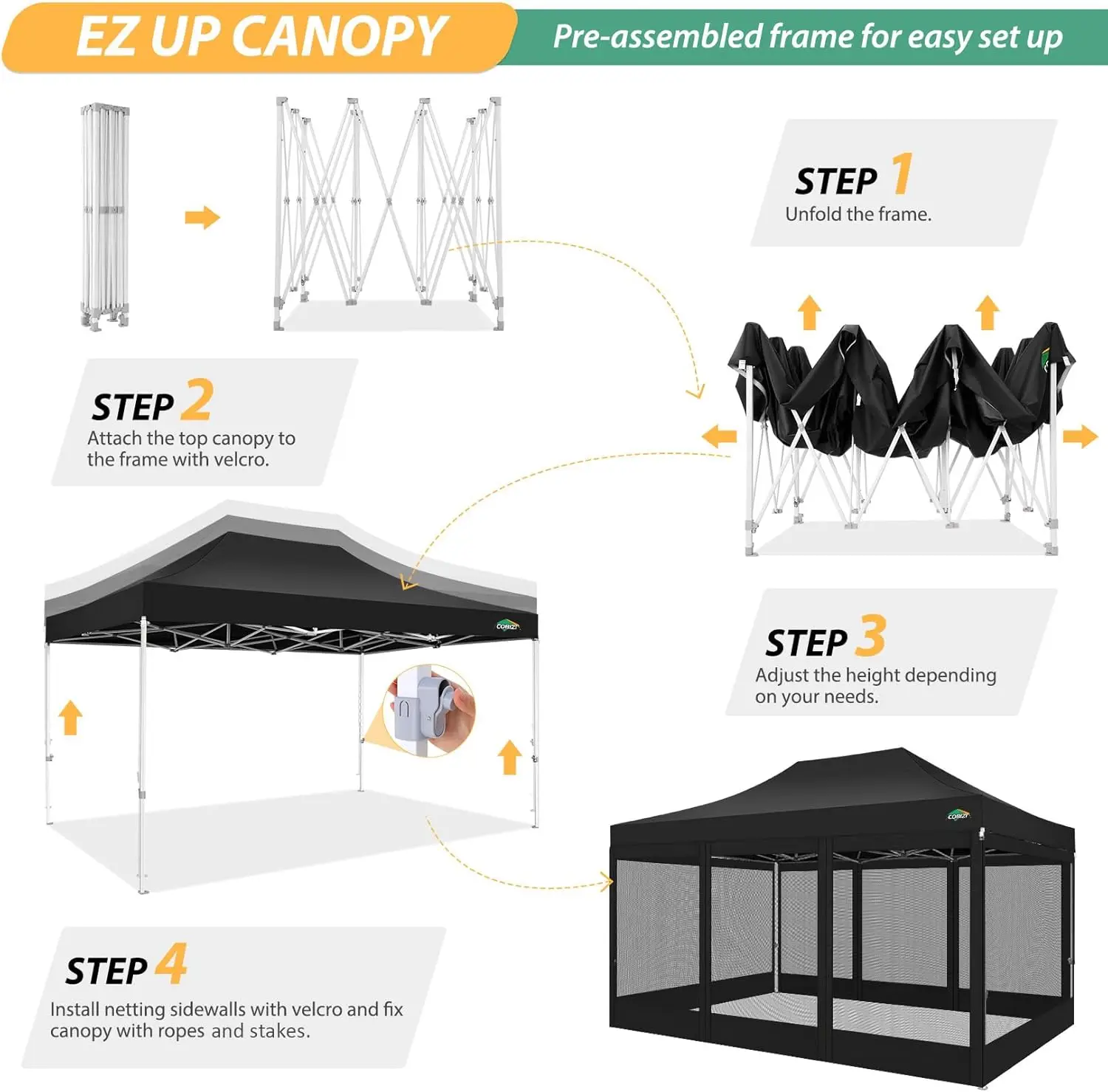 EZ UP CANOPY

Pre-assembled frame for easy set up

STEP 1
Unfold the frame.

STEP 2
Attach the top canopy to the frame with velcro.

COBIZI

STEP 3
Adjust the height depending on your needs.

COBIZI

STEP 4
Install netting sidewalls with velcro and fix canopy with ropes and stakes.