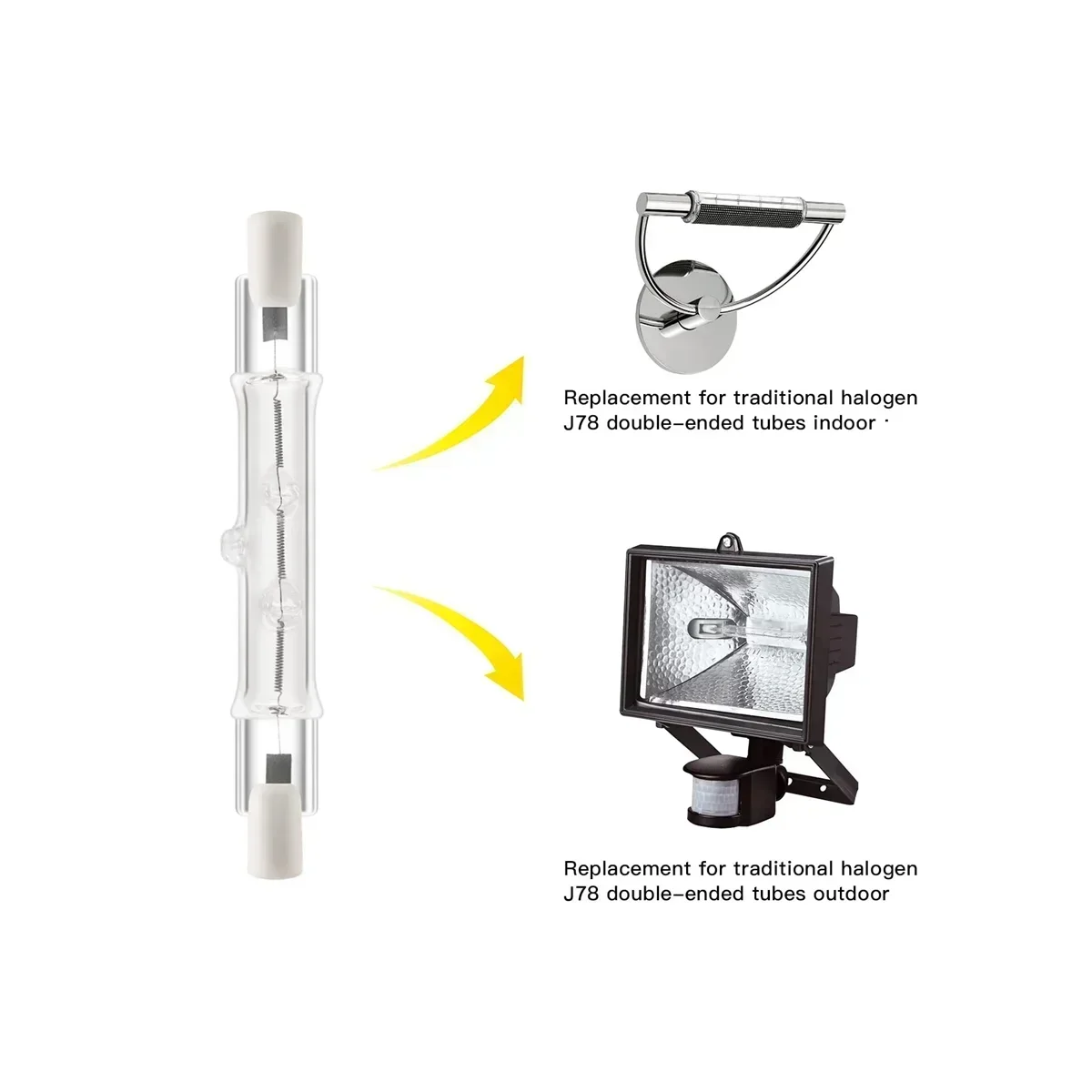 Replacement for traditional halogen J78 double-ended tubes indoor ·

Replacement for traditional halogen J78 double-ended tubes outdoor