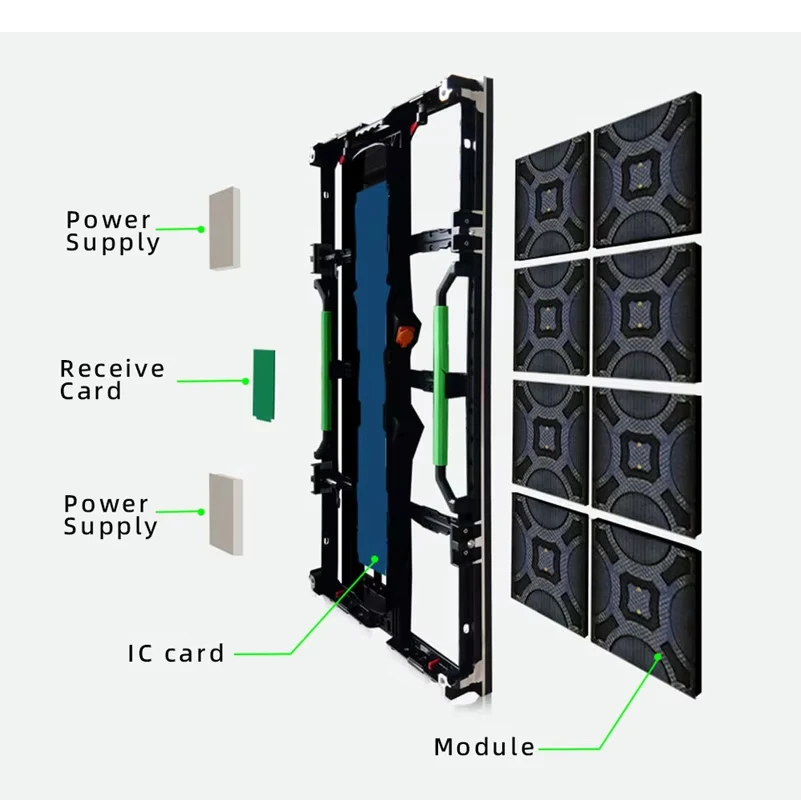 Power Supply

Receive Card

Power Supply

IC card

Module