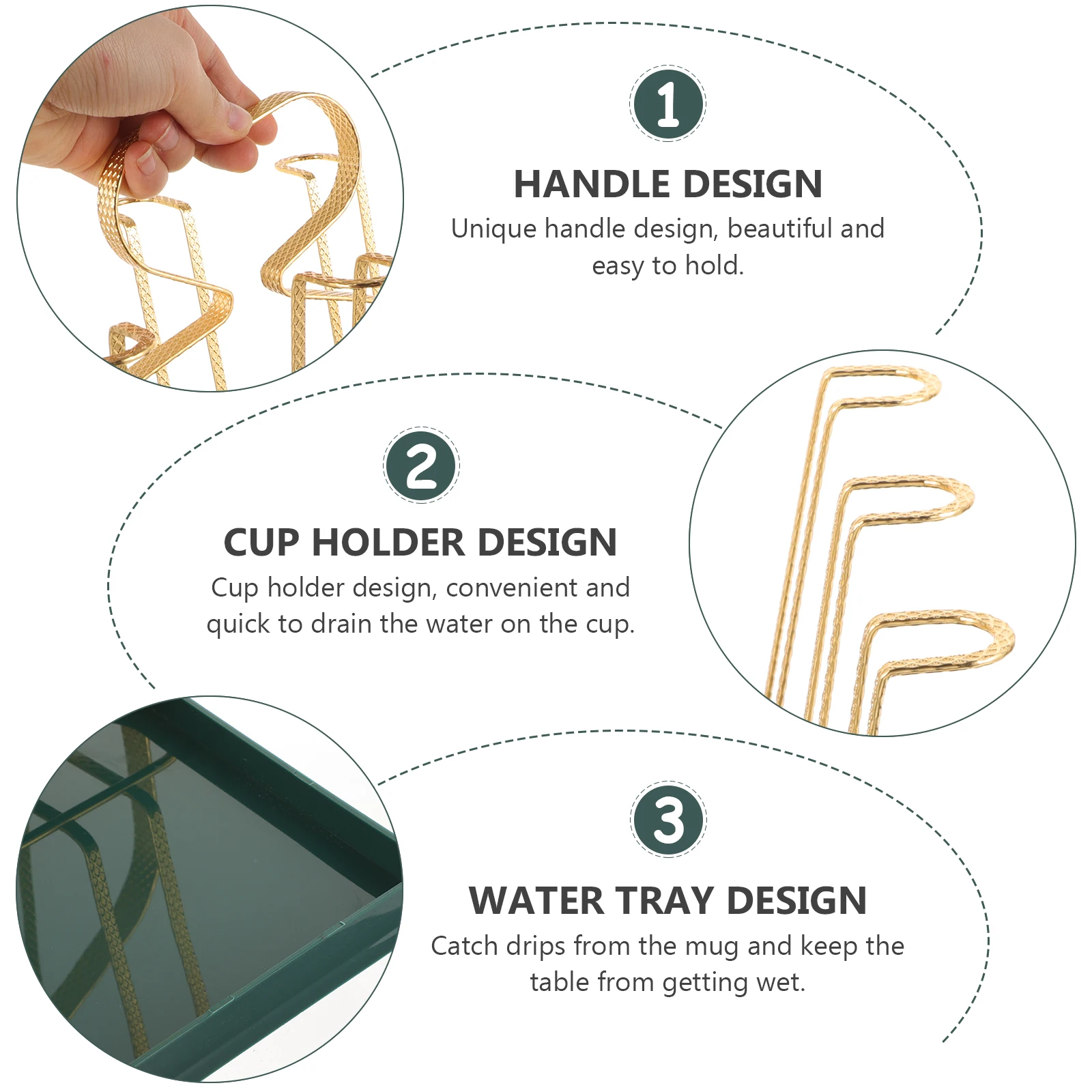 1

HANDLE DESIGN

Unique handle design, beautiful and easy to hold.

2

CUP HOLDER DESIGN

Cup holder design, convenient and quick to drain the water on the cup.

3

WATER TRAY DESIGN

Catch drips from the mug and keep the table from getting wet.