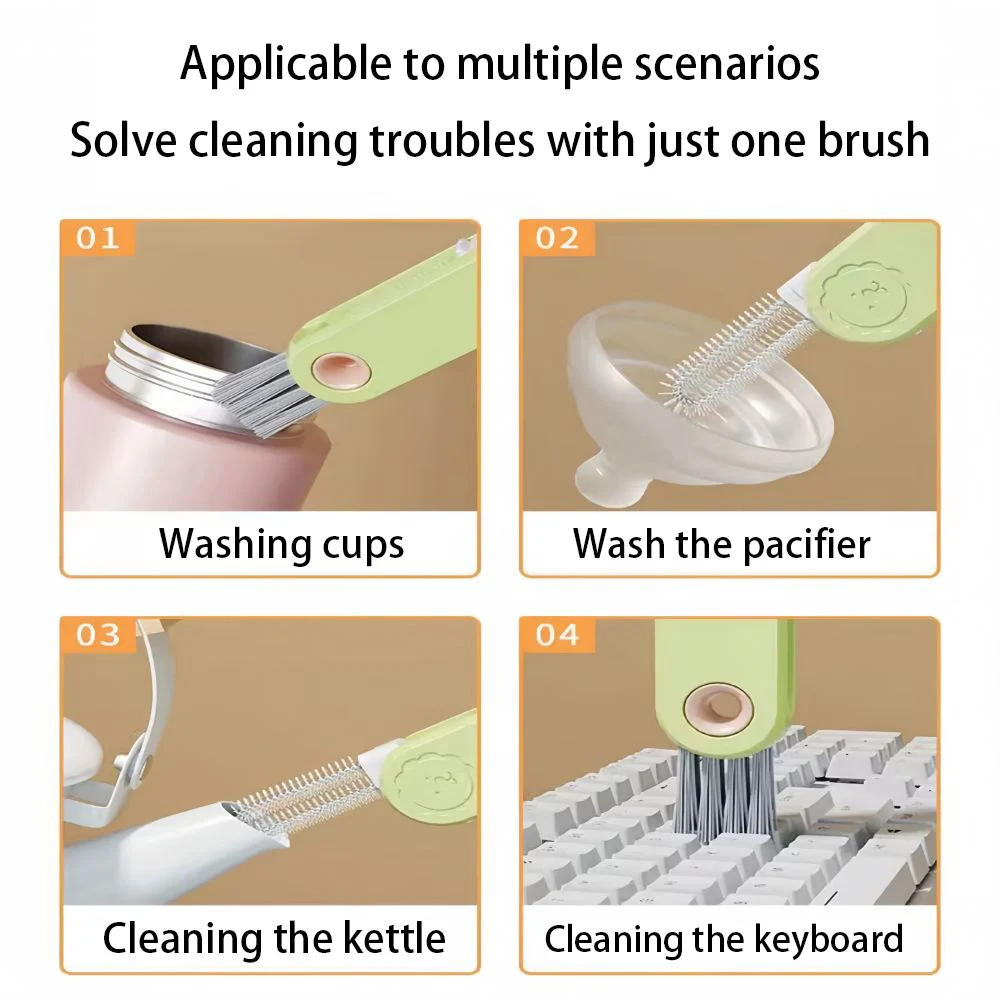 Applicable to multiple scenarios
Solve cleaning troubles with just one brush

01
Washing cups

02
Wash the pacifier

03
Cleaning the kettle

04
Cleaning the keyboard