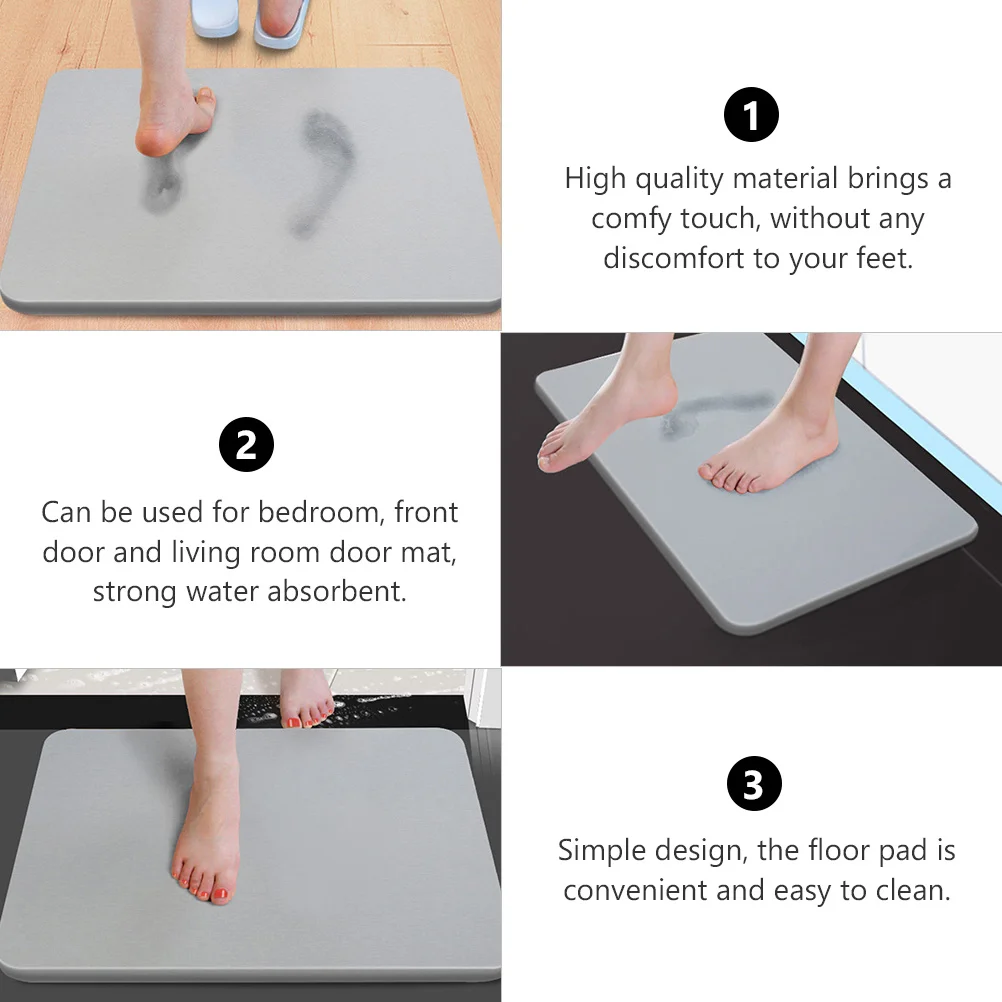 1

High quality material brings a comfy touch, without any discomfort to your feet.

2

Can be used for bedroom, front door and living room door mat, strong water absorbent.

3

Simple design, the floor pad is convenient and easy to clean.