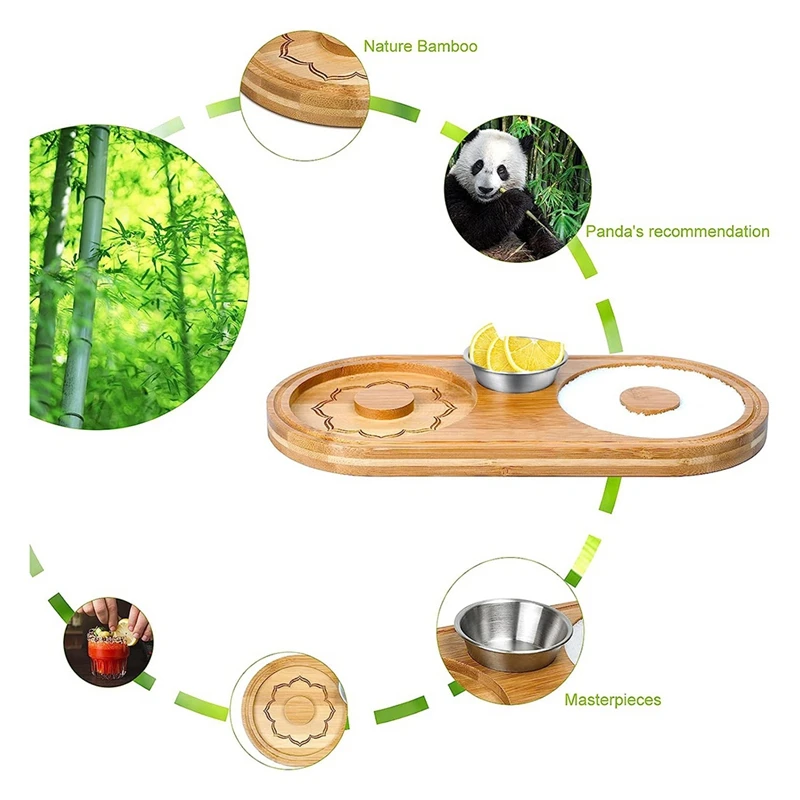 Nature Bamboo

Panda's recommendation

Masterpieces