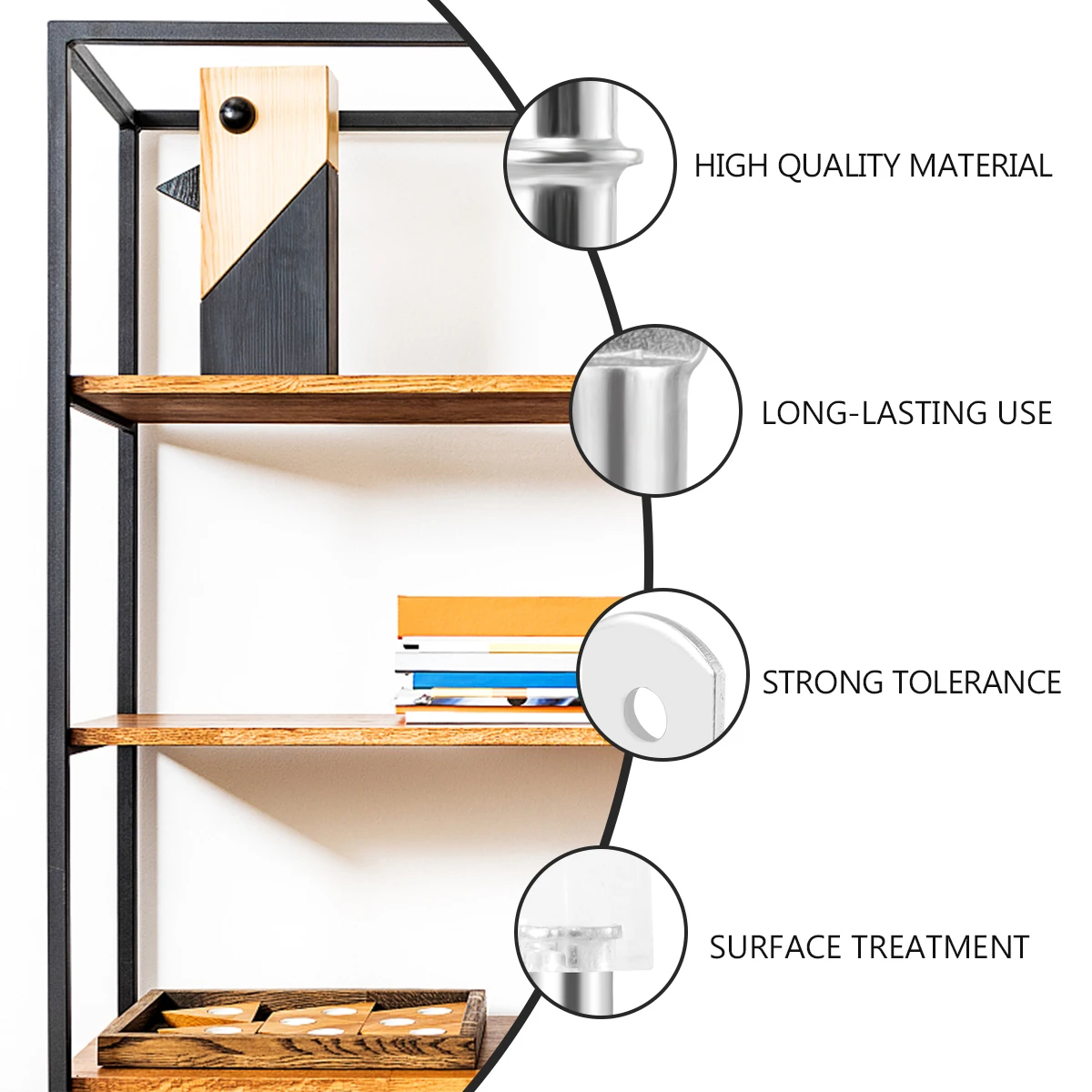 HIGH QUALITY MATERIAL

LONG-LASTING USE

STRONG TOLERANCE

SURFACE TREATMENT