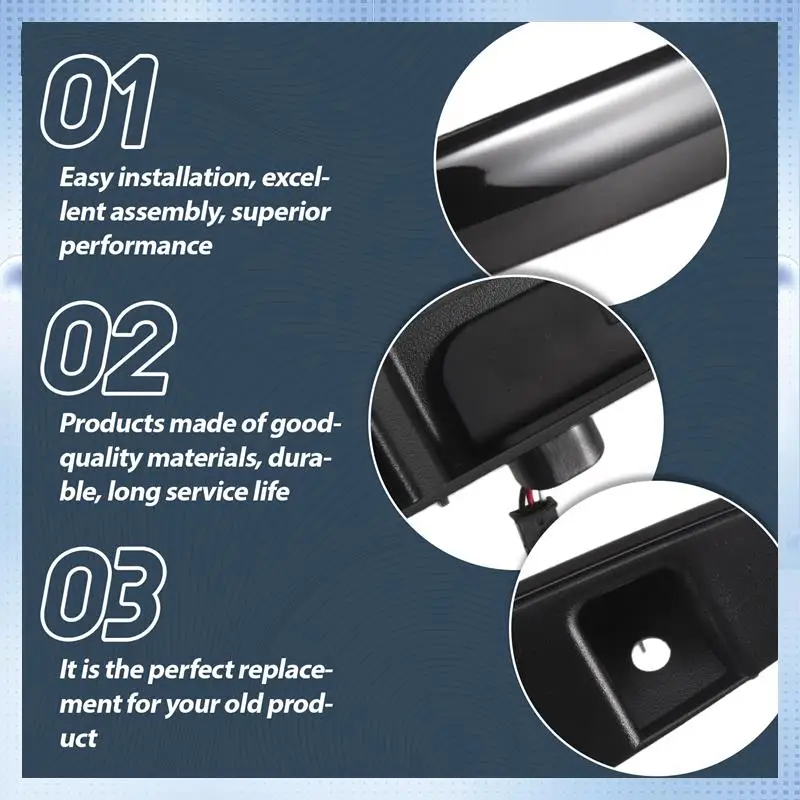 01

Easy installation, excellent assembly, superior performance

02

Products made of good-quality materials, durable, long service life

03

It is the perfect replacement for your old product