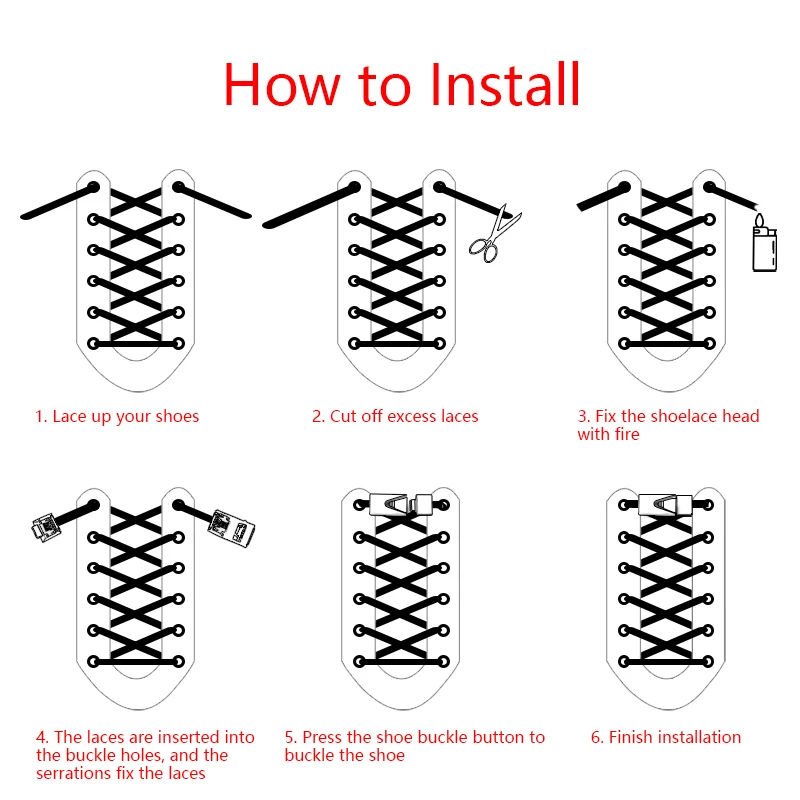 How to Install

1. Lace up your shoes

2. Cut off excess laces

3. Fix the shoelace head with fire

4. The laces are inserted into the buckle holes, and the serrations fix the laces

5. Press the shoe buckle button to buckle the shoe

6. Finish installation