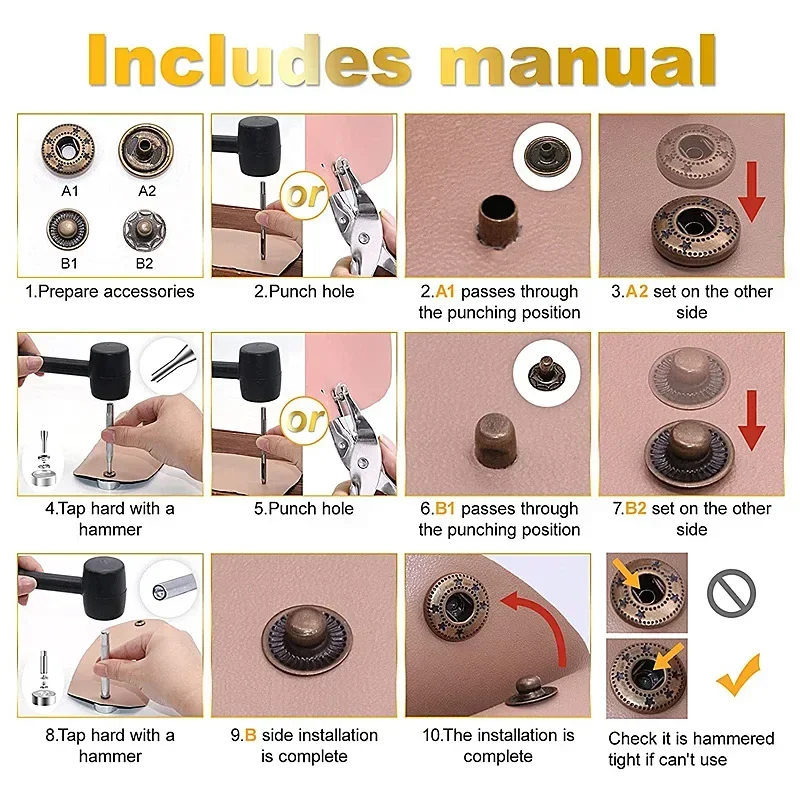 Includes manual

A1 A2
B1 B2
1.Prepare accessories

or
2.Punch hole

2.A1 passes through the punching position

3.A2 set on the other side

4.Tap hard with a hammer

or
5.Punch hole

6.B1 passes through the punching position

7.B2 set on the other side

8.Tap hard with a hammer

9.B side installation is complete

10.The installation is complete

Check it is hammered tight if can't use