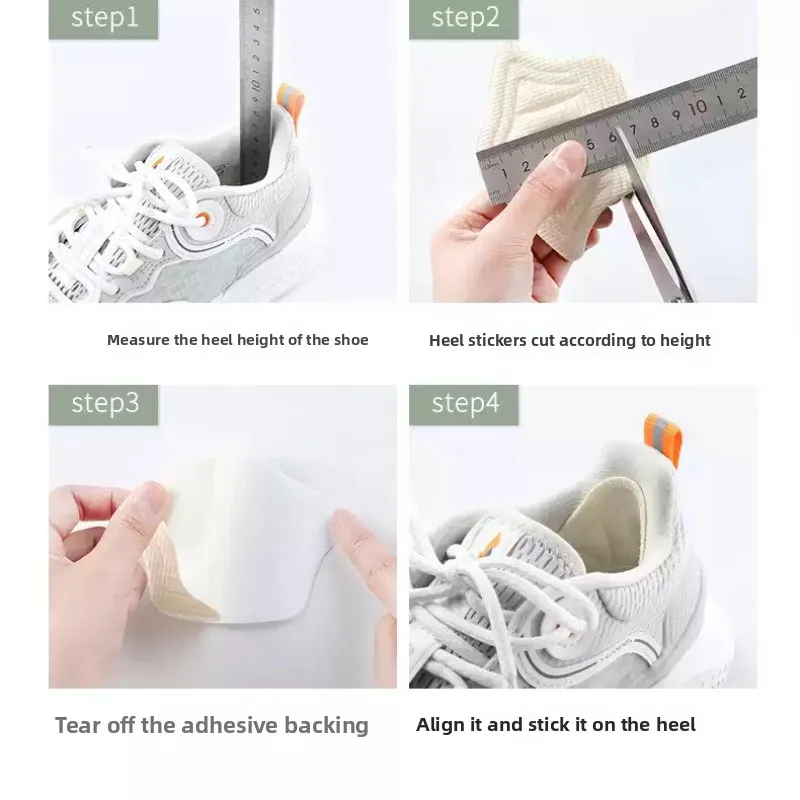 step1

Measure the heel height of the shoe

step2

Heel stickers cut according to height

step3

Tear off the adhesive backing

step4

Align it and stick it on the heel