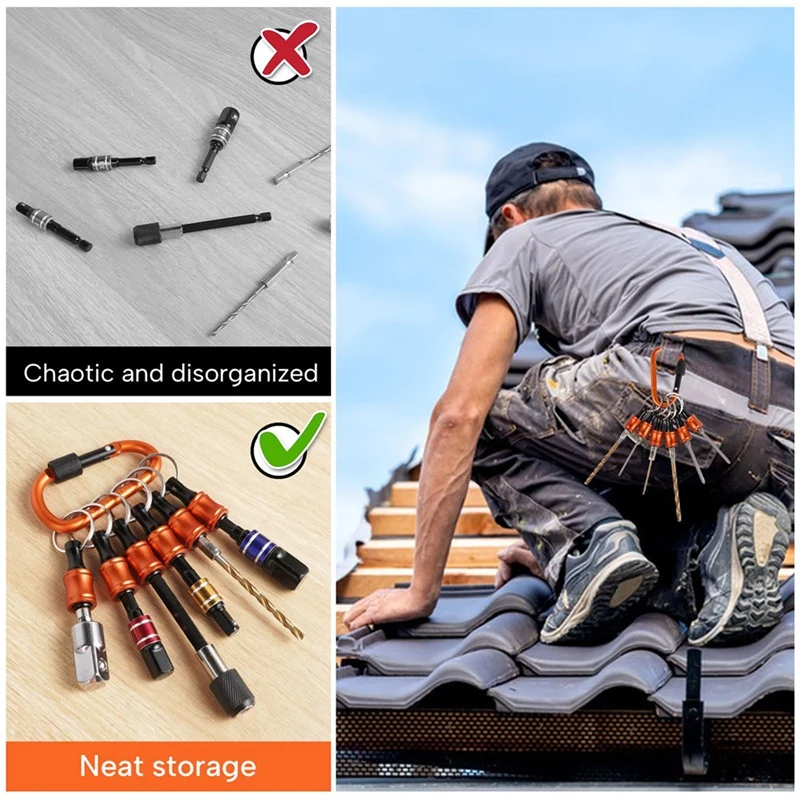 Chaotic and disorganized

Neat storage