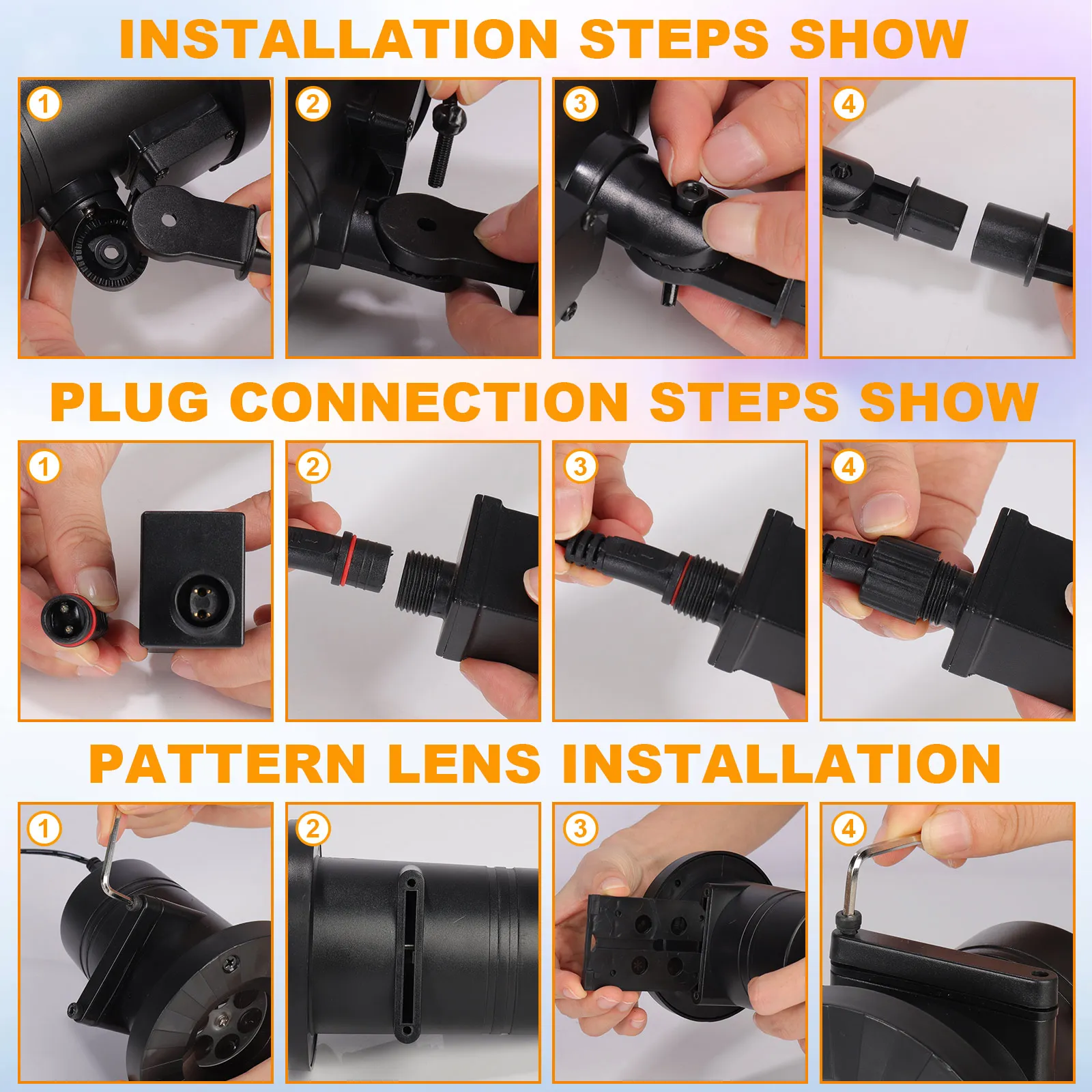 INSTALLATION STEPS SHOW

1 2 3 4

PLUG CONNECTION STEPS SHOW

1 2 3 4

PATTERN LENS INSTALLATION

1 2 3 4