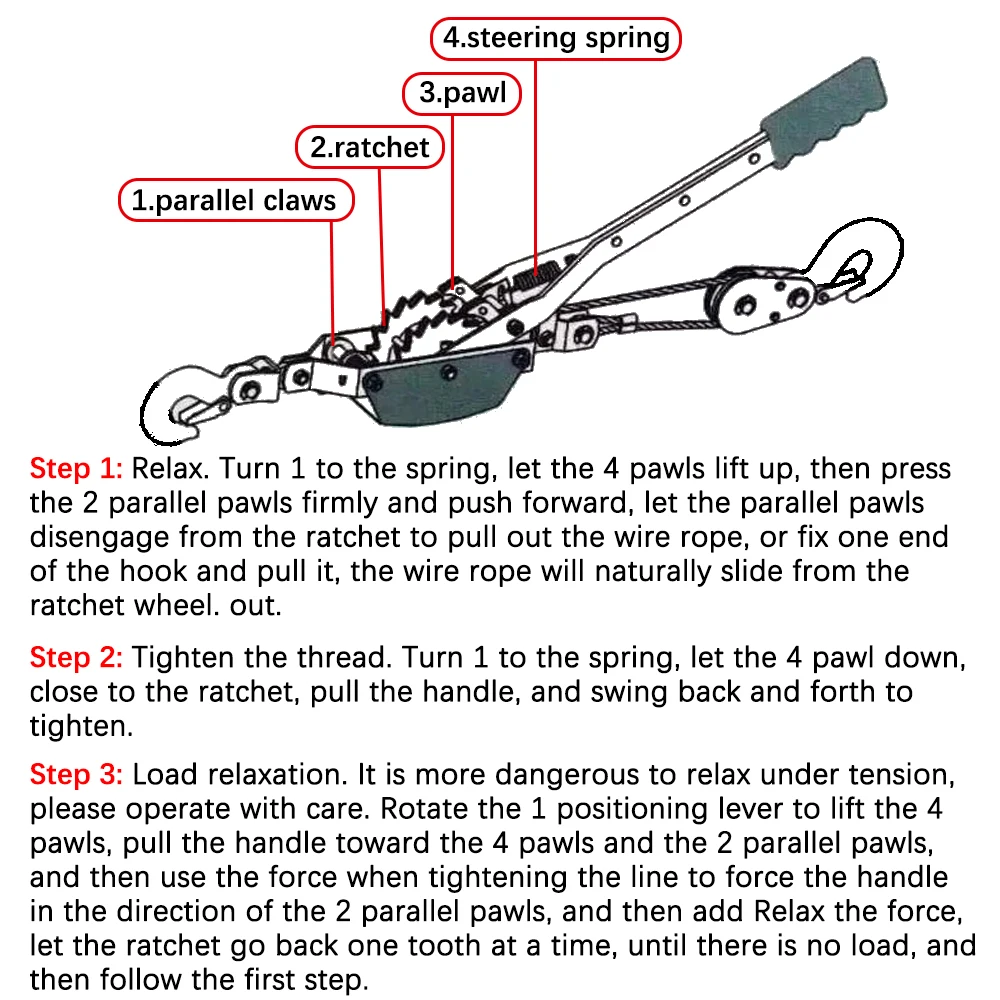 4.steering spring

3.pawl

2.ratchet

1.parallel claws

Step 1: Relax. Turn 1 to the spring, let the 4 pawls lift up, then press the 2 parallel pawls firmly and push forward, let the parallel pawls disengage from the ratchet to pull out the wire rope, or fix one end of the hook and pull it, the wire rope will naturally slide from the ratchet wheel. out.

Step 2: Tighten the thread. Turn 1 to the spring, let the 4 pawl down, close to the ratchet, pull the handle, and swing back and forth to tighten.

Step 3: Load relaxation. It is more dangerous to relax under tension, please operate with care. Rotate the 1 positioning lever to lift the 4 pawls, pull the handle toward the 4 pawls and the 2 parallel pawls, and then use the force when tightening the line to force the handle in the direction of the 2 parallel pawls, and then add Relax the force, let the ratchet go back one tooth at a time, until there is no load, and then follow the first step.