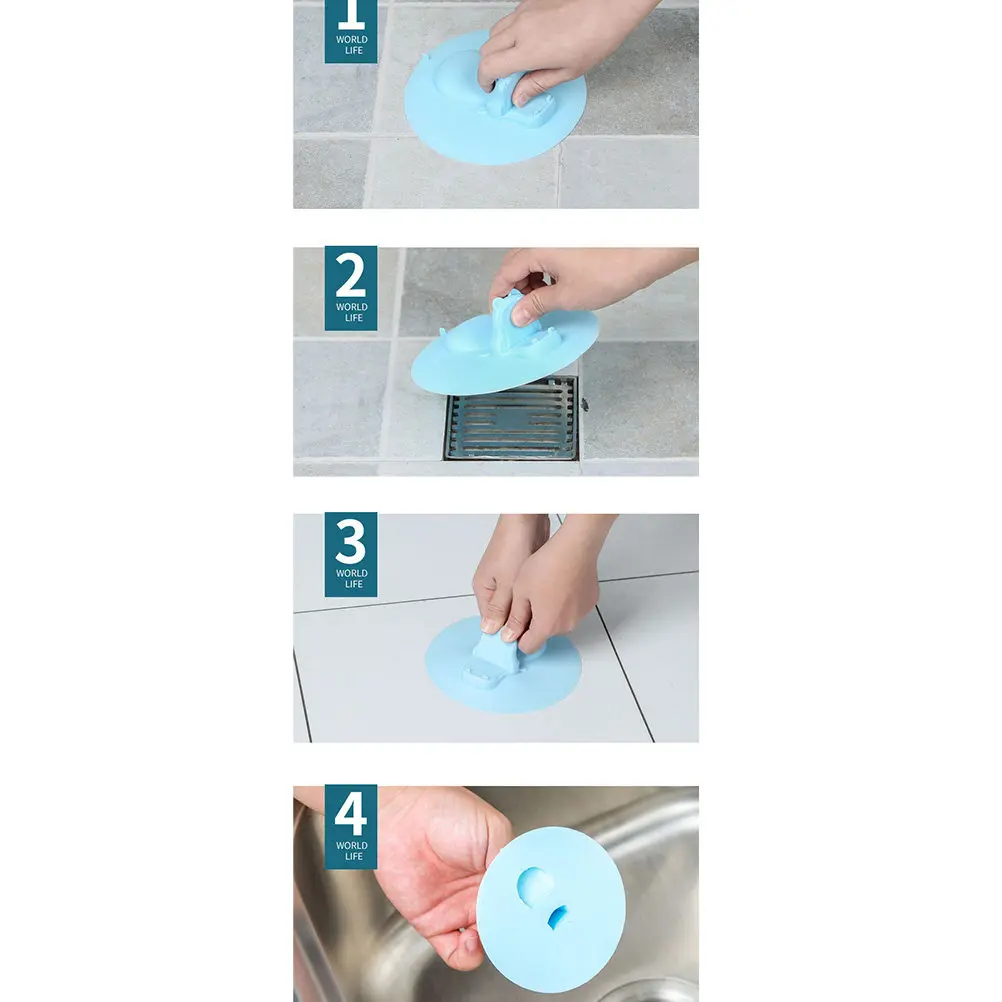 1
WORLD
LIFE

2
WORLD
LIFE

3
WORLD
LIFE

4
WORLD
LIFE