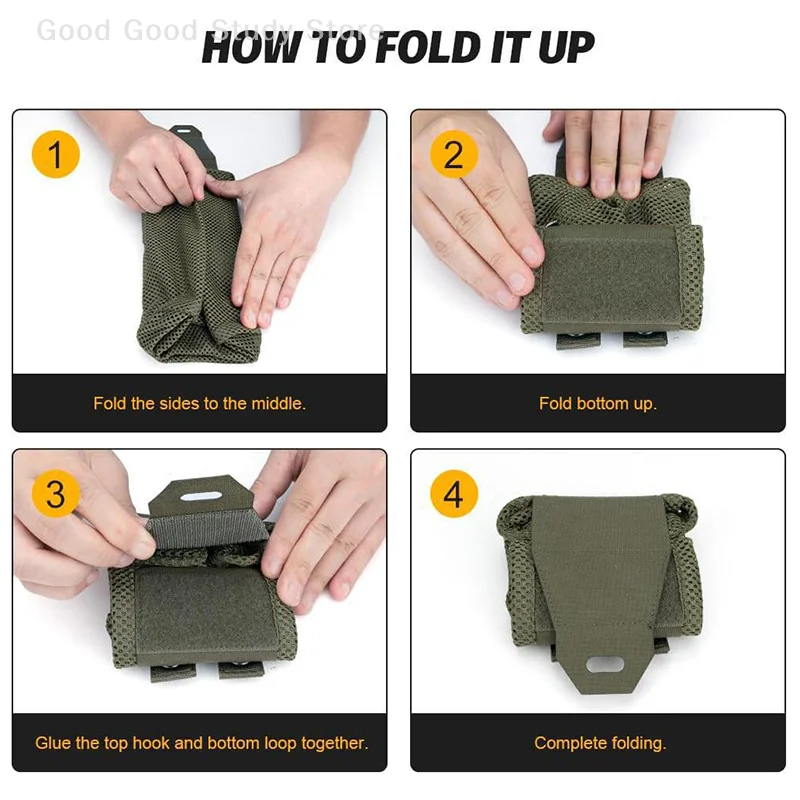 Good Good Study Store

HOW TO FOLD IT UP

1

Fold the sides to the middle.

2

Fold bottom up.

3

Glue the top hook and bottom loop together.

4

Complete folding.