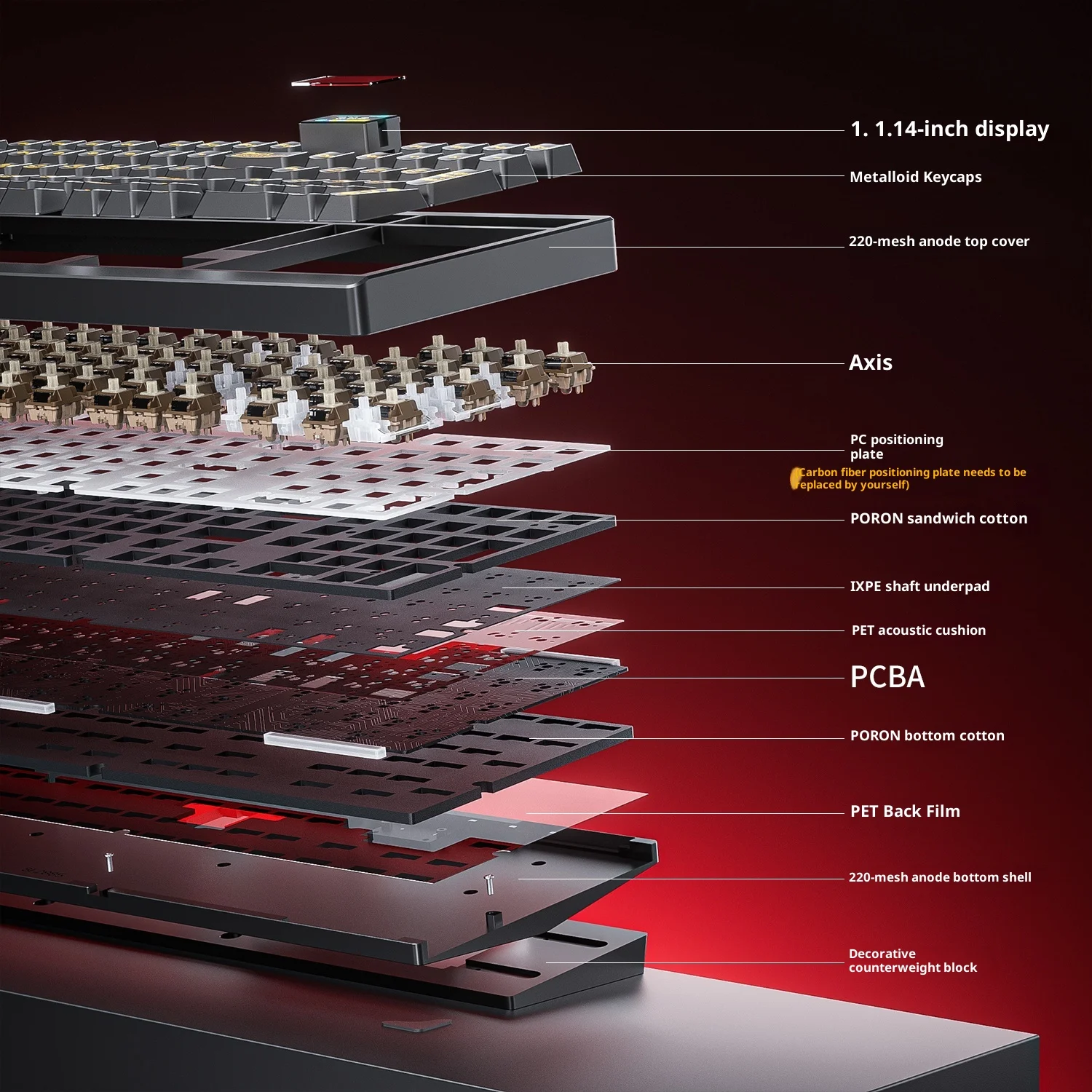 1. 1.14-inch display

Metalloid Keycaps

220-mesh anode top cover

Axis

PC positioning plate

(Carbon fiber positioning plate needs to be replaced by yourself)

PORON sandwich cotton

IXPE shaft underpad

PET acoustic cushion

PCBA

PORON bottom cotton

PET Back Film

220-mesh anode bottom shell

Decorative counterweight block