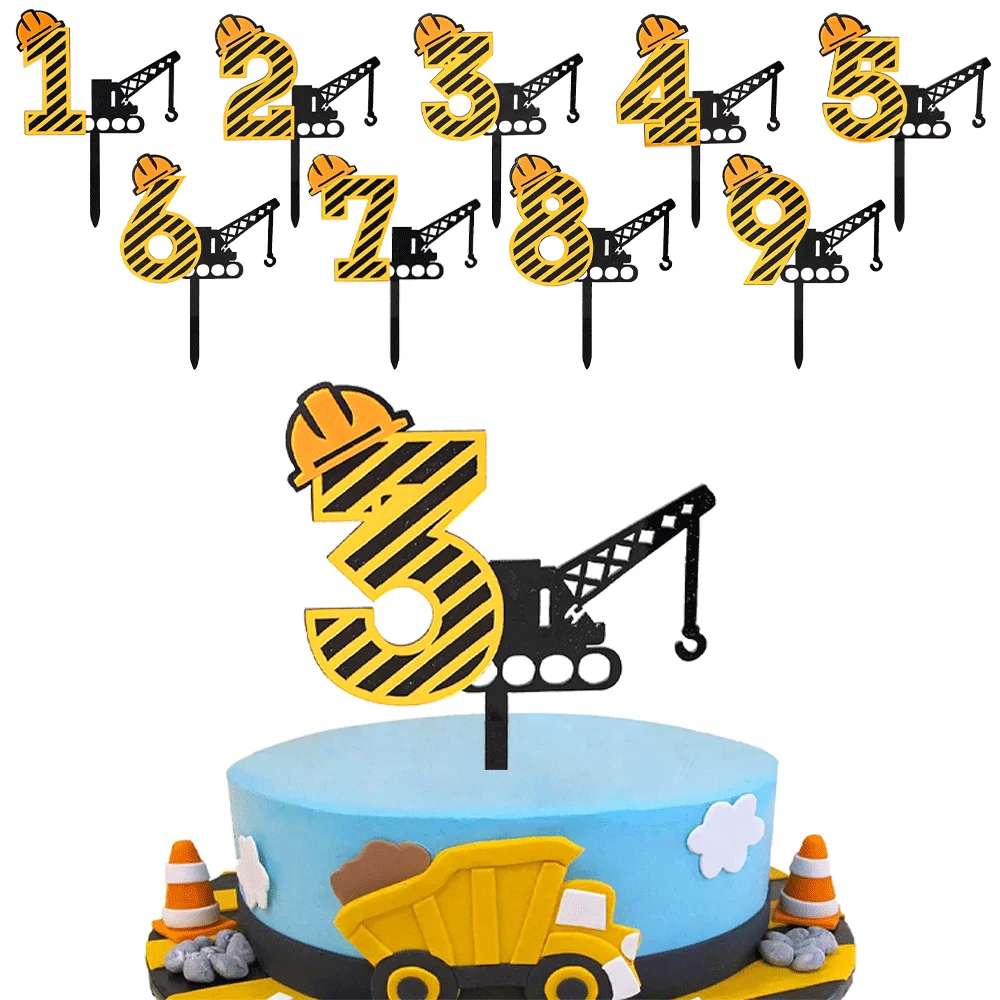 1 2 3 4 5
6 7 8 9
3