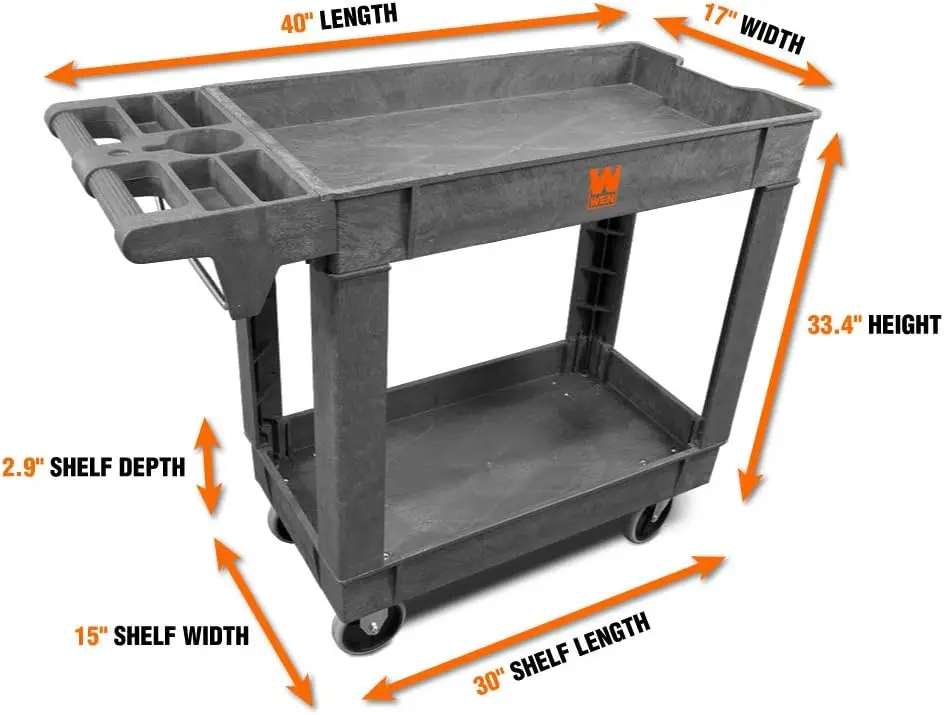 40" LENGTH

17" WIDTH

WEN

33.4" HEIGHT

2.9" SHELF DEPTH

15" SHELF WIDTH

30" SHELF LENGTH