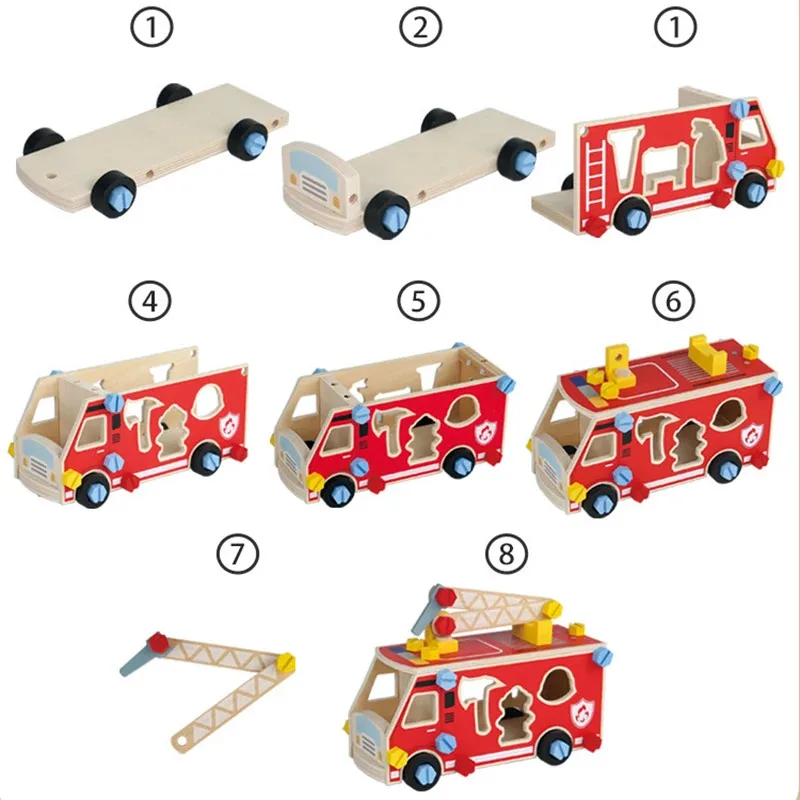 ①
②
①
④
⑤
⑥
⑦
⑧