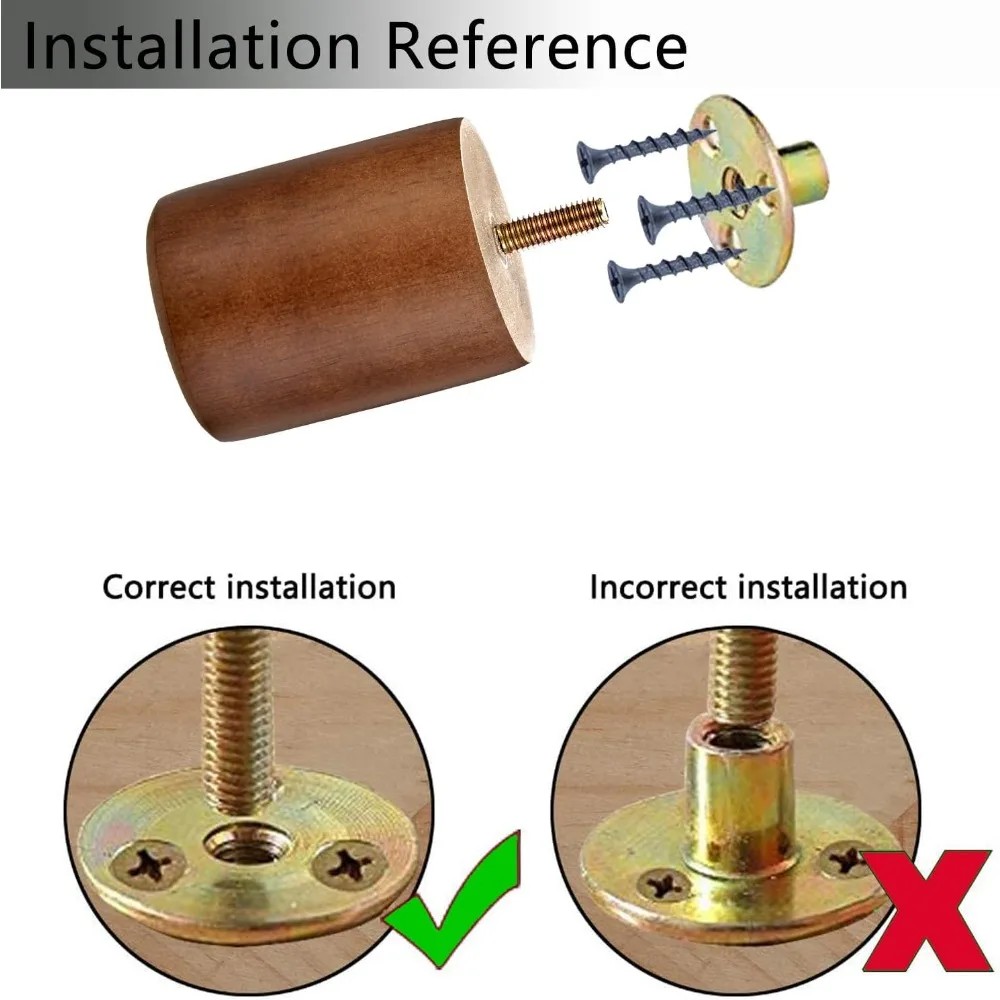 Installation Reference

Correct installation

Incorrect installation