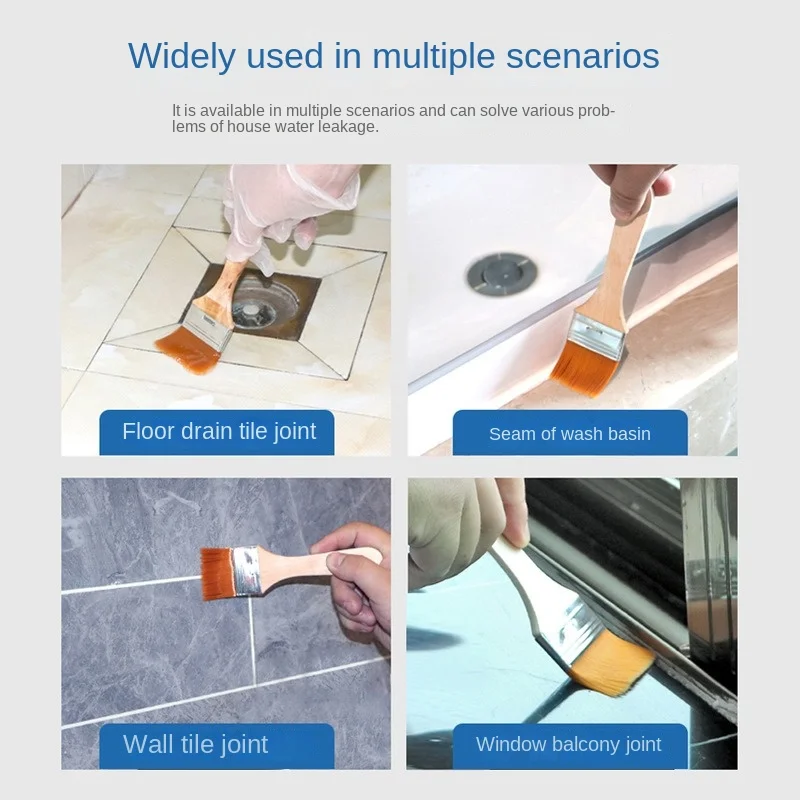 Widely used in multiple scenarios

It is available in multiple scenarios and can solve various problems of house water leakage.

Floor drain tile joint

Seam of wash basin

Wall tile joint

Window balcony joint