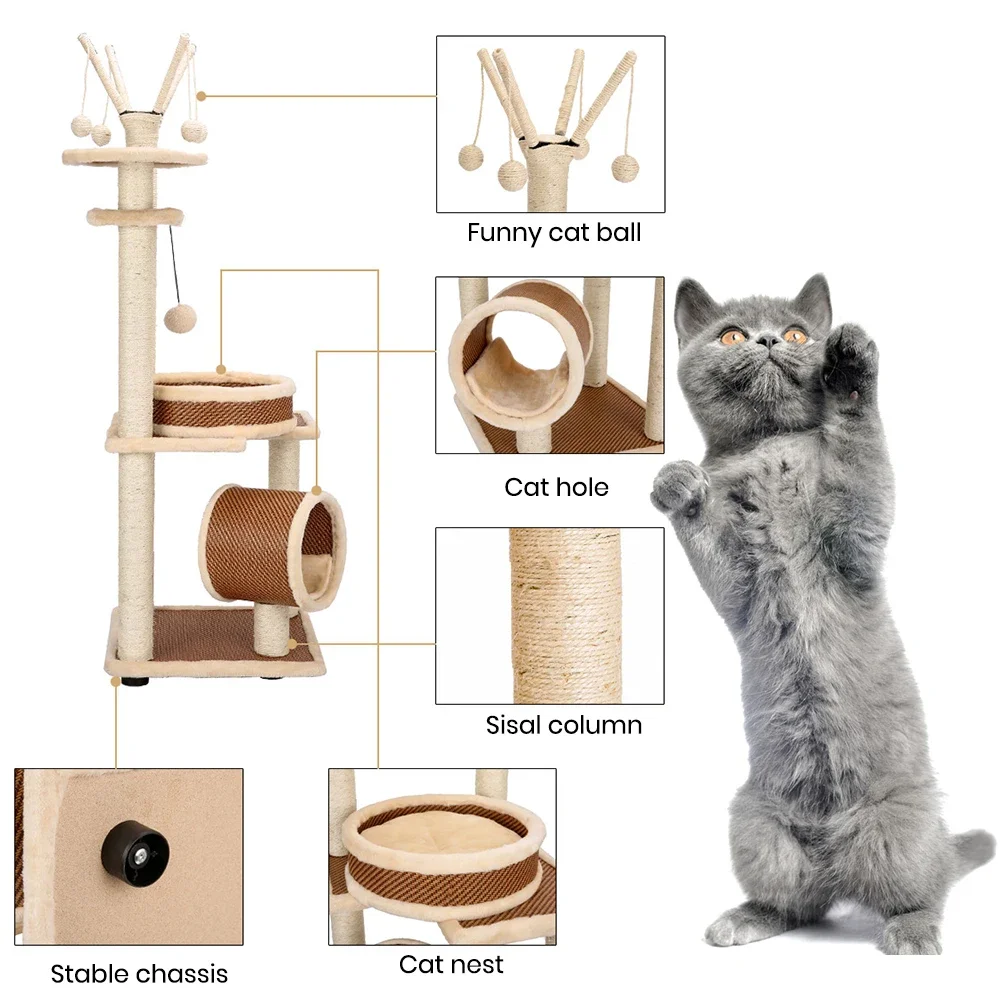 Funny cat ball

Cat hole

Sisal column

Stable chassis

Cat nest