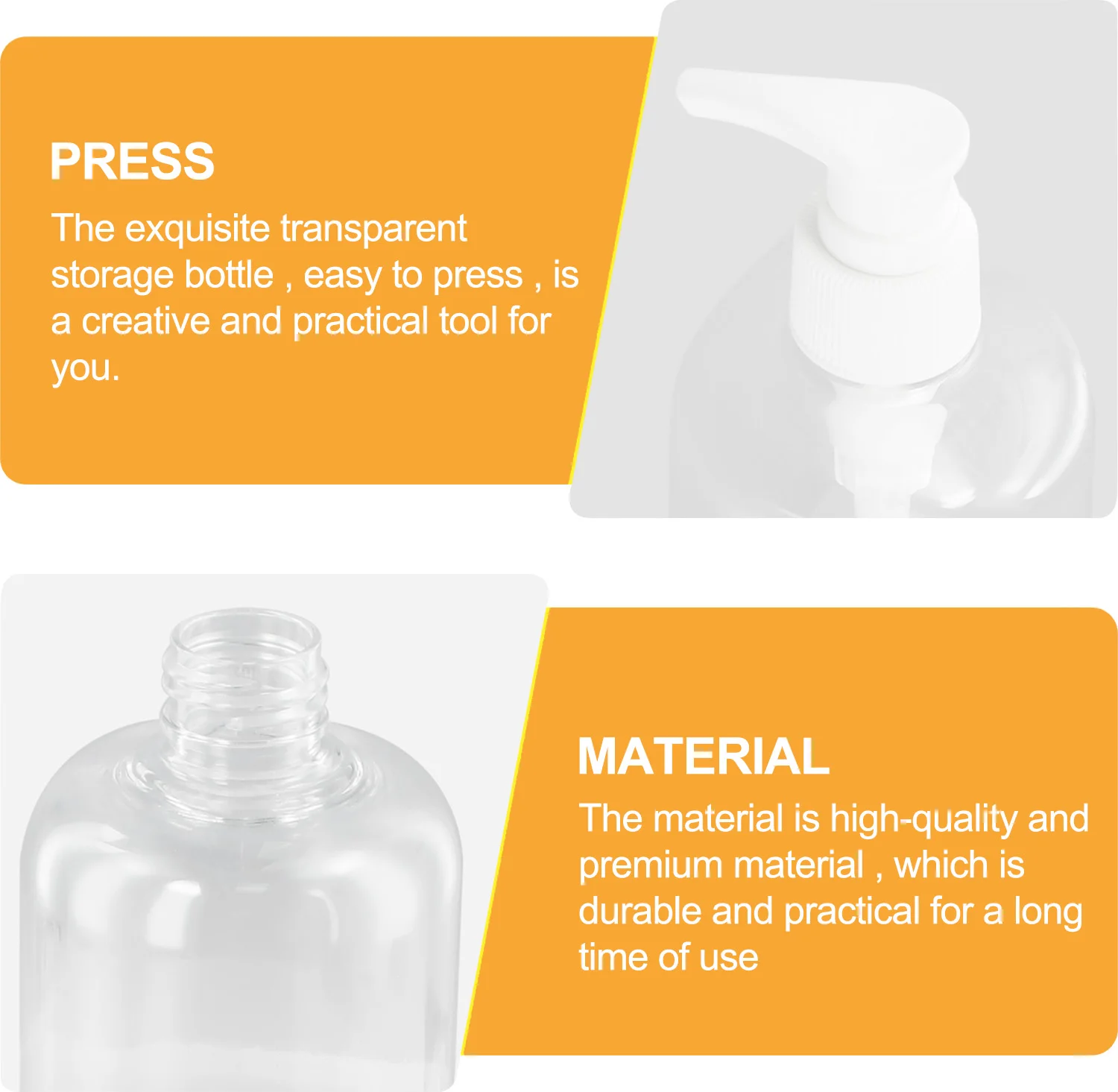 PRESS

The exquisite transparent storage bottle , easy to press , is a creative and practical tool for you.

MATERIAL

The material is high-quality and premium material , which is durable and practical for a long time of use