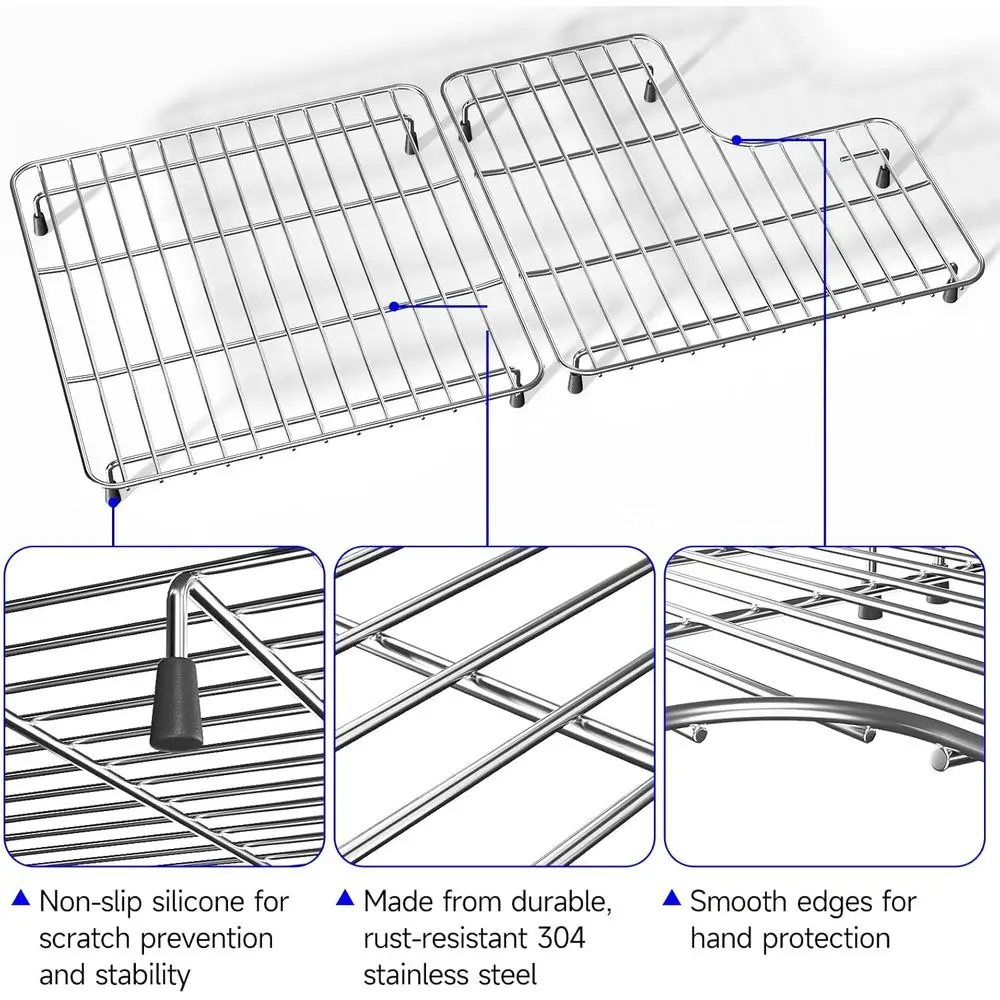 ▲ Non-slip silicone for scratch prevention and stability

▲ Made from durable, rust-resistant 304 stainless steel

▲ Smooth edges for hand protection