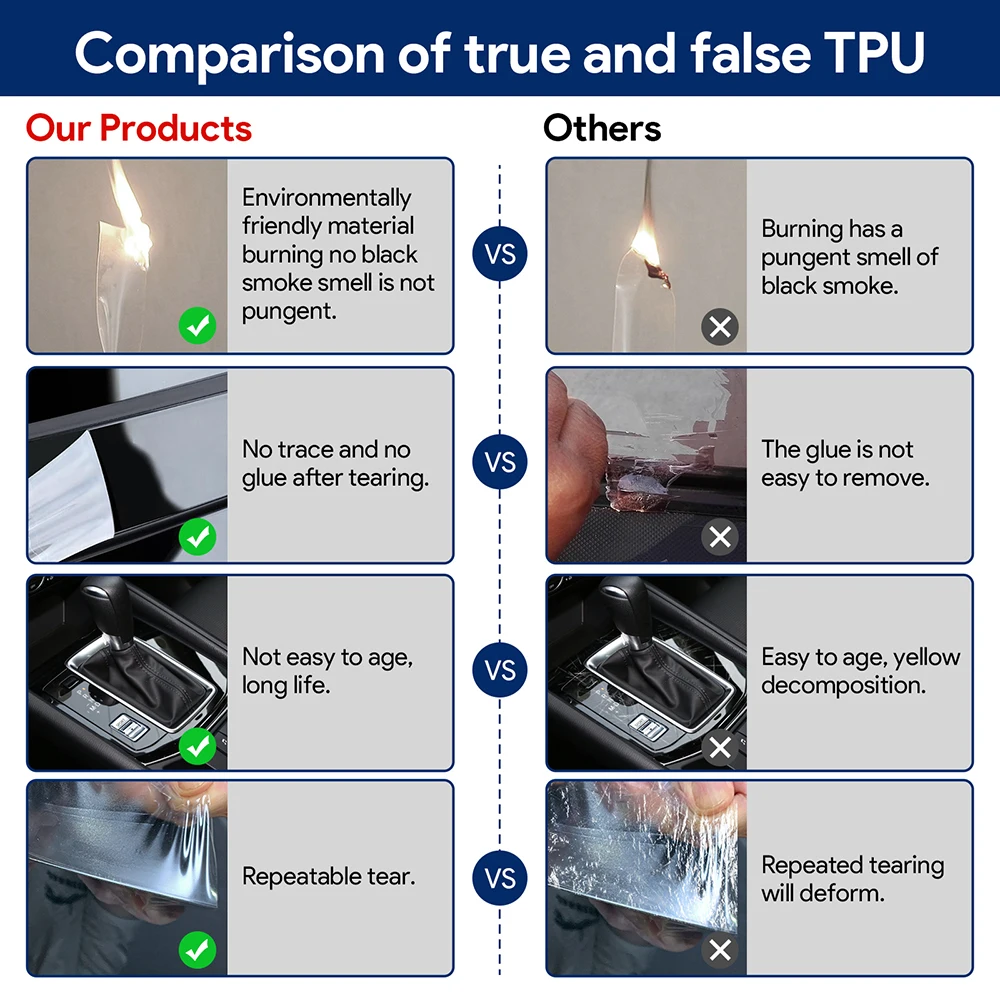 Comparison of true and false TPU

Our Products

Environmentally friendly material burning no black smoke smell is not pungent.

No trace and no glue after tearing.

Not easy to age, long life.

Repeatable tear.

VS

VS

VS

VS

Others

Burning has a pungent smell of black smoke.

The glue is not easy to remove.

Easy to age, yellow decomposition.

Repeated tearing will deform.