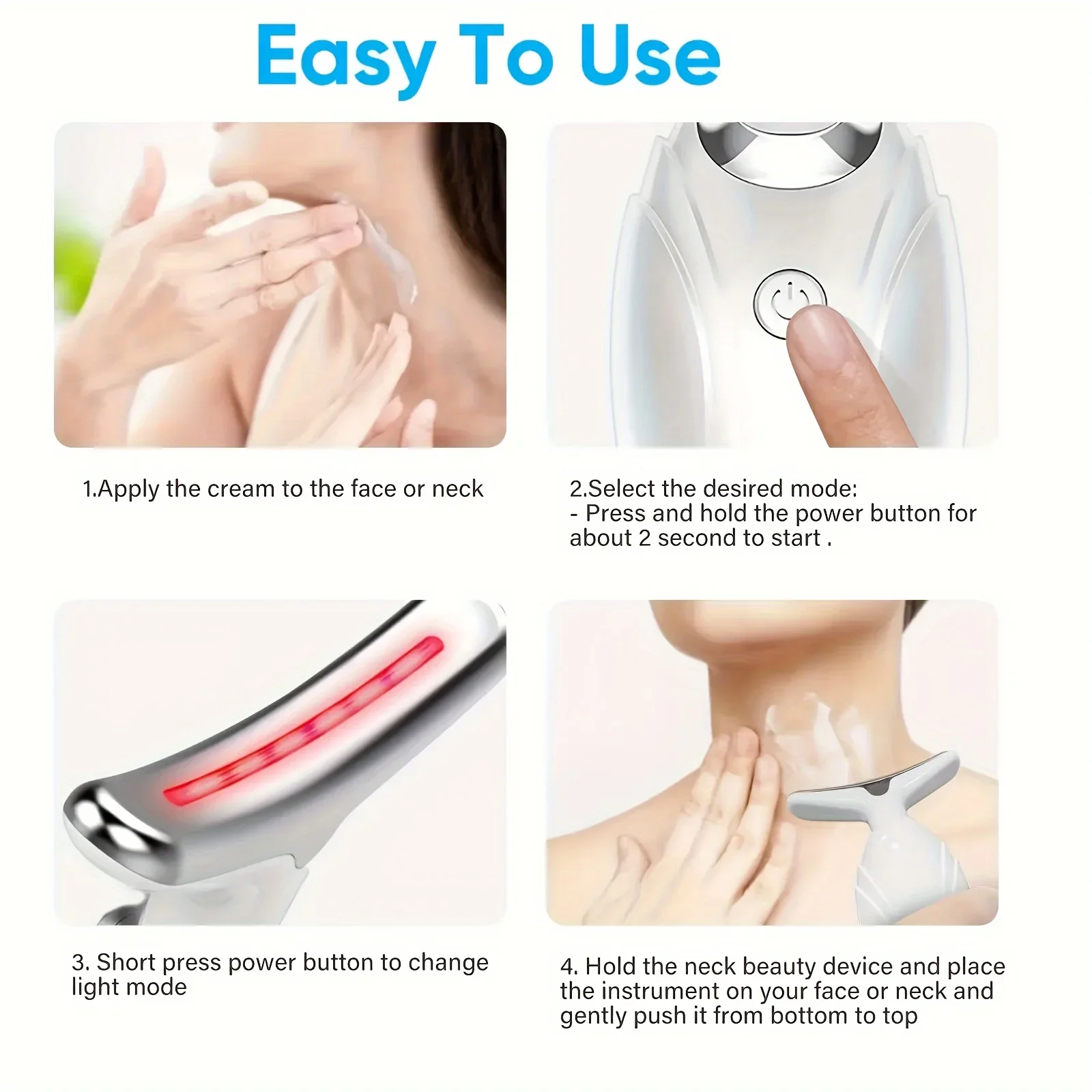 Easy To Use

1.Apply the cream to the face or neck

2.Select the desired mode:
- Press and hold the power button for about 2 second to start .

3. Short press power button to change light mode

4. Hold the neck beauty device and place the instrument on your face or neck and gently push it from bottom to top