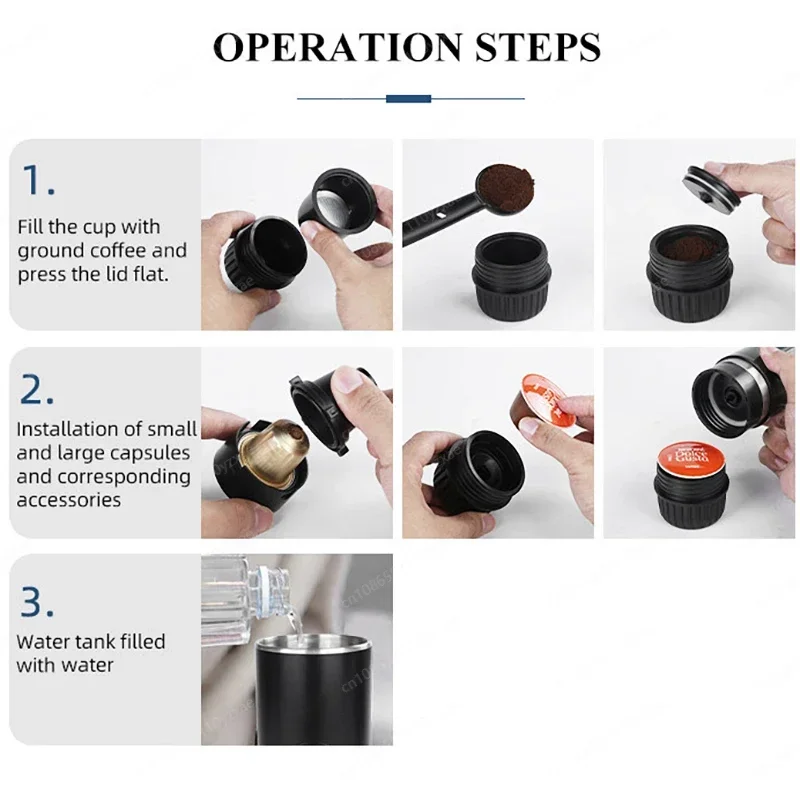 OPERATION STEPS

1.
Fill the cup with ground coffee and press the lid flat.

2.
Installation of small and large capsules and corresponding accessories

Dolce Gusto

3.
Water tank filled with water